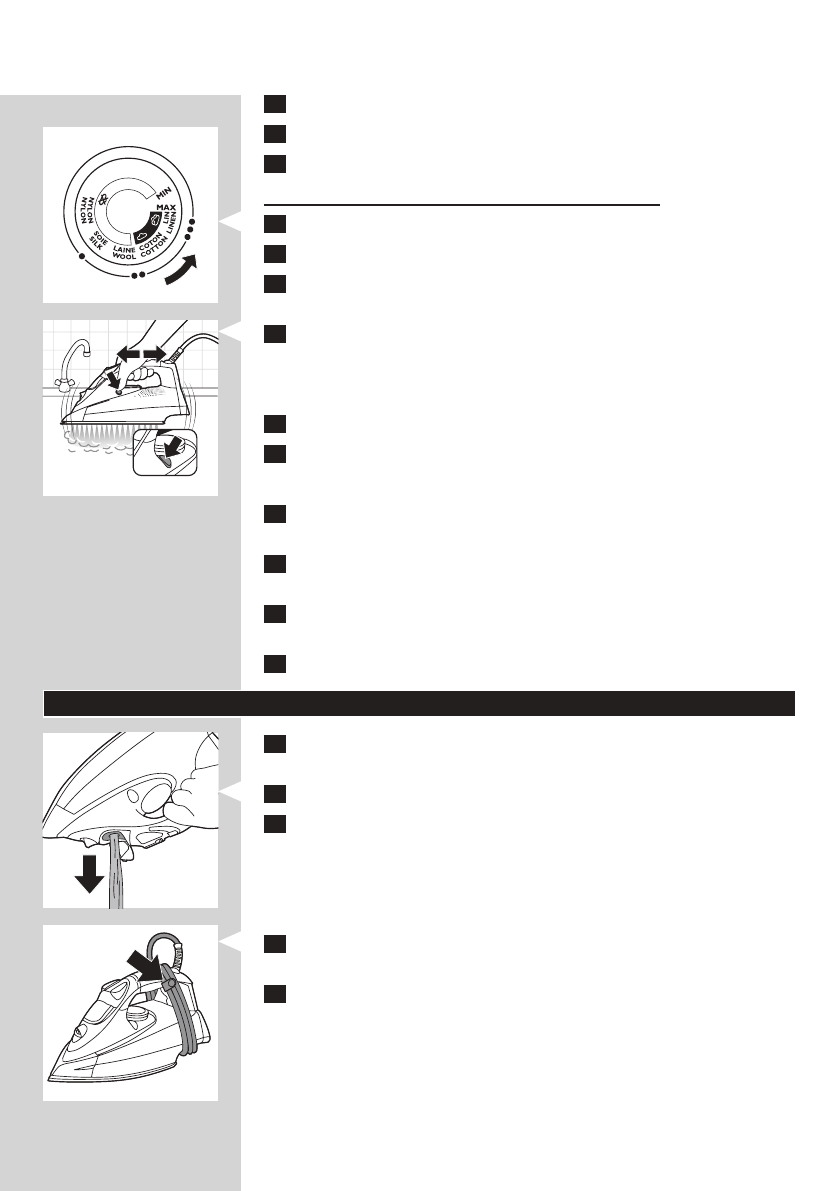 MIN
MAX
LIN
LINEN
COTON
COTTON
LAINE
WOOL
SOIE
SILK
NYLON
NYLON