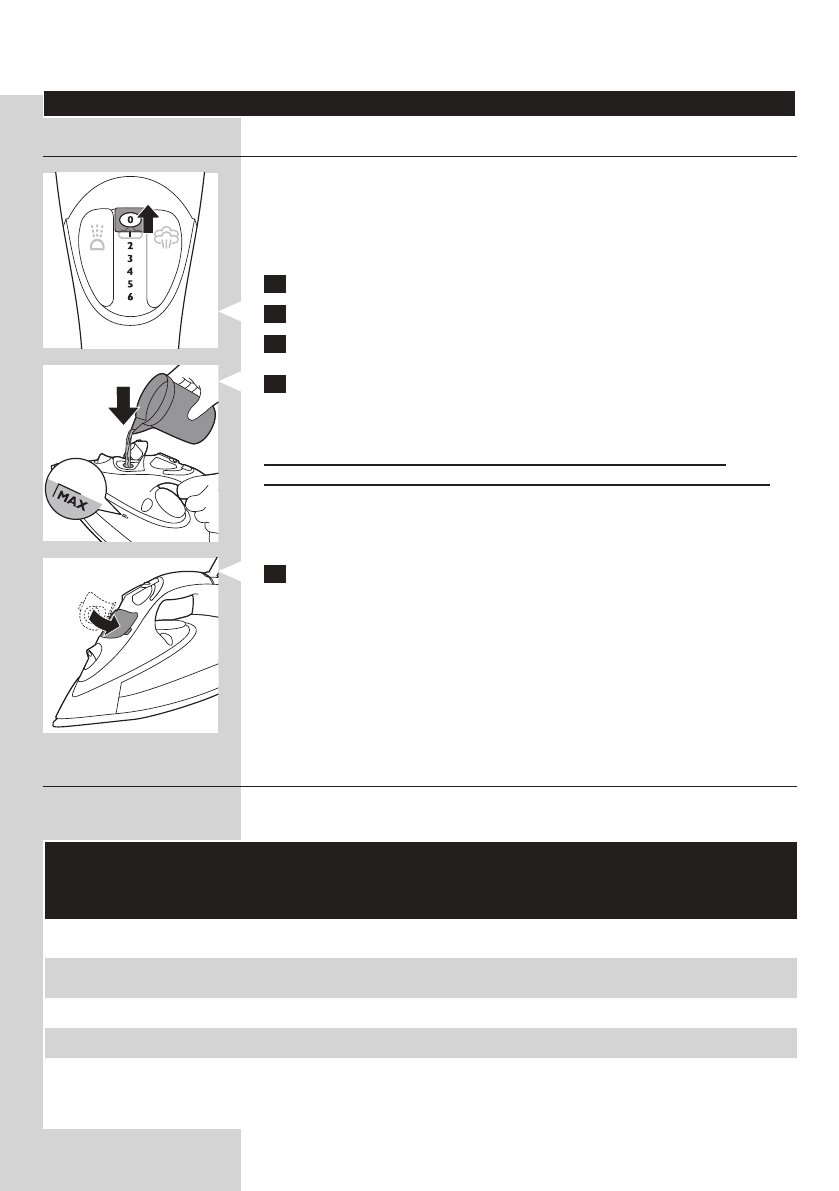 0
2
3
4
5
6

MAX