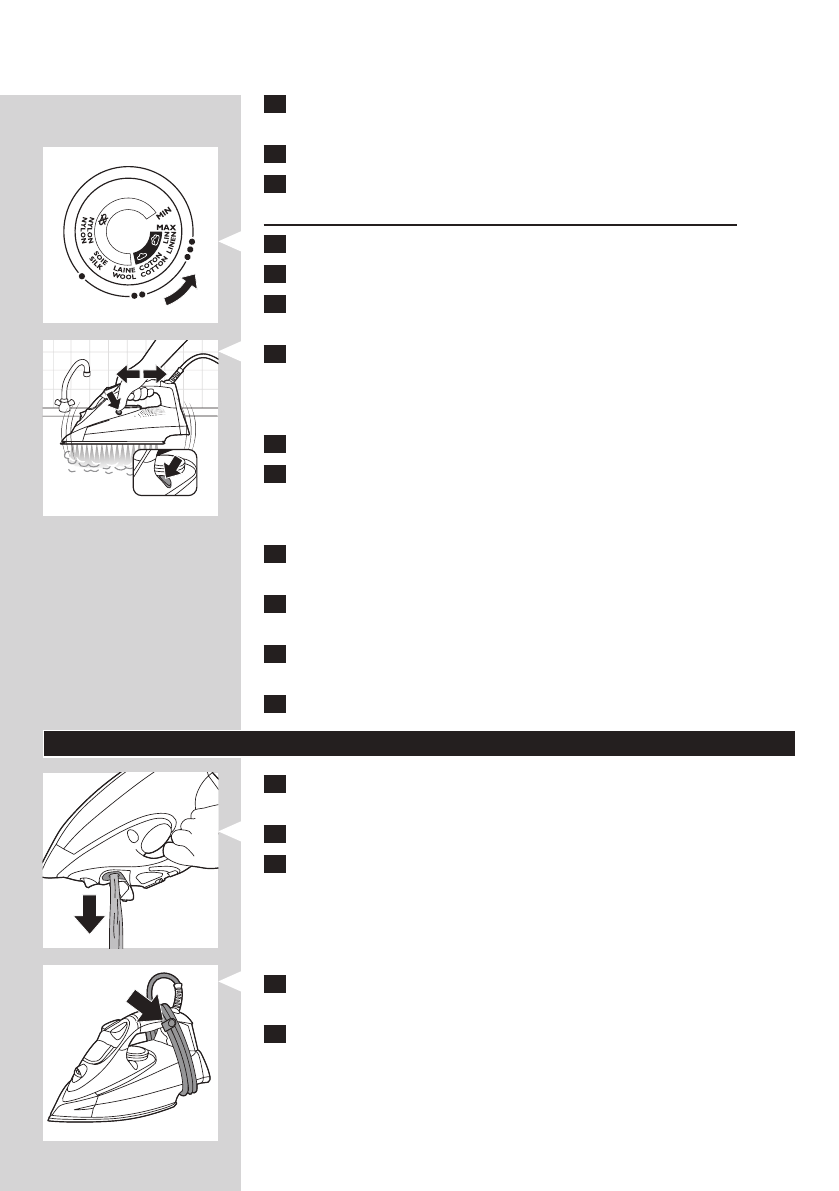 MIN
MAX
LIN
LINEN
COTON
COTTON
LAINE
WOOL
SOIE
SILK
NYLON
NYLON