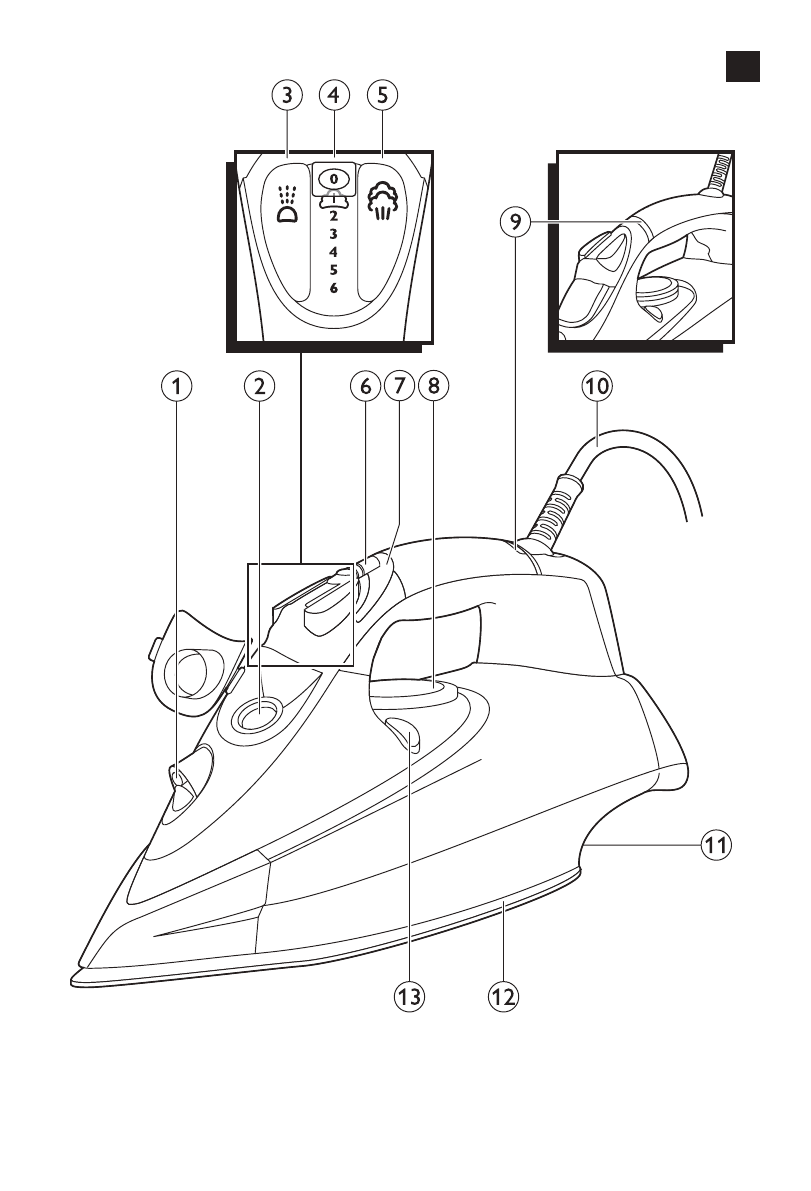 3 4 5

0
1
2
3
4
5
6

9

1 2 6 7 8 10

11

13 12