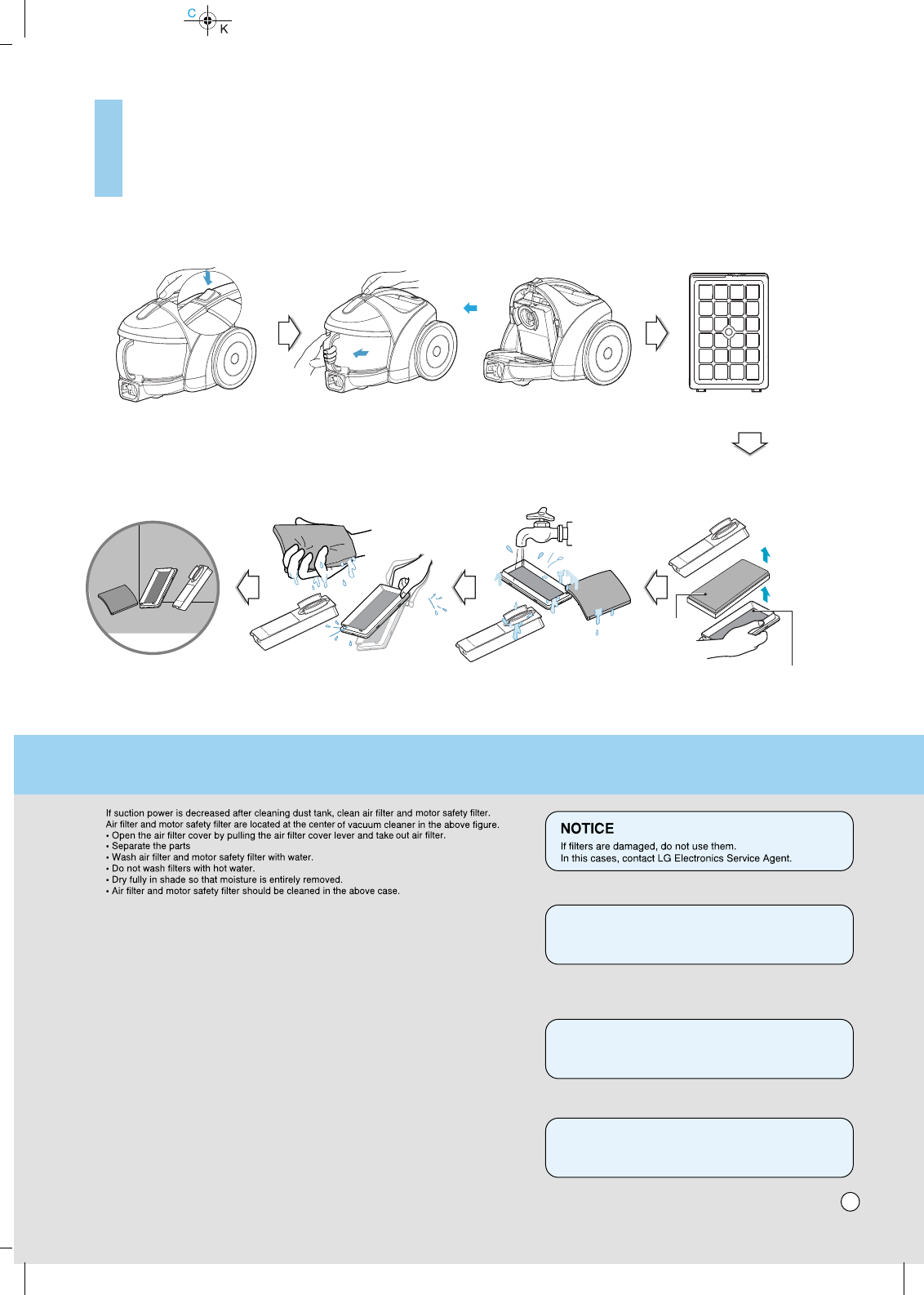 C
K

If suction power is decreased after cleaning dust tank, clean air filter and motor safety filter.
Air filter and motor safety filter are located at the center of vacuum cleaner in the above figure.
• Open the air filter cover by pulling the air filter cover lever and take out air filter.
• Separate the parts
• Wash air filter and motor safety filter with water.
• Do not wash filters with hot water.
• Dry fully in shade so that moisture is entirely removed.
• Air filter and motor safety filter should be cleaned in the above case.

NOTICE
If filters are damaged, do not use them.
In this cases, contact LG Electronics Service Agent.