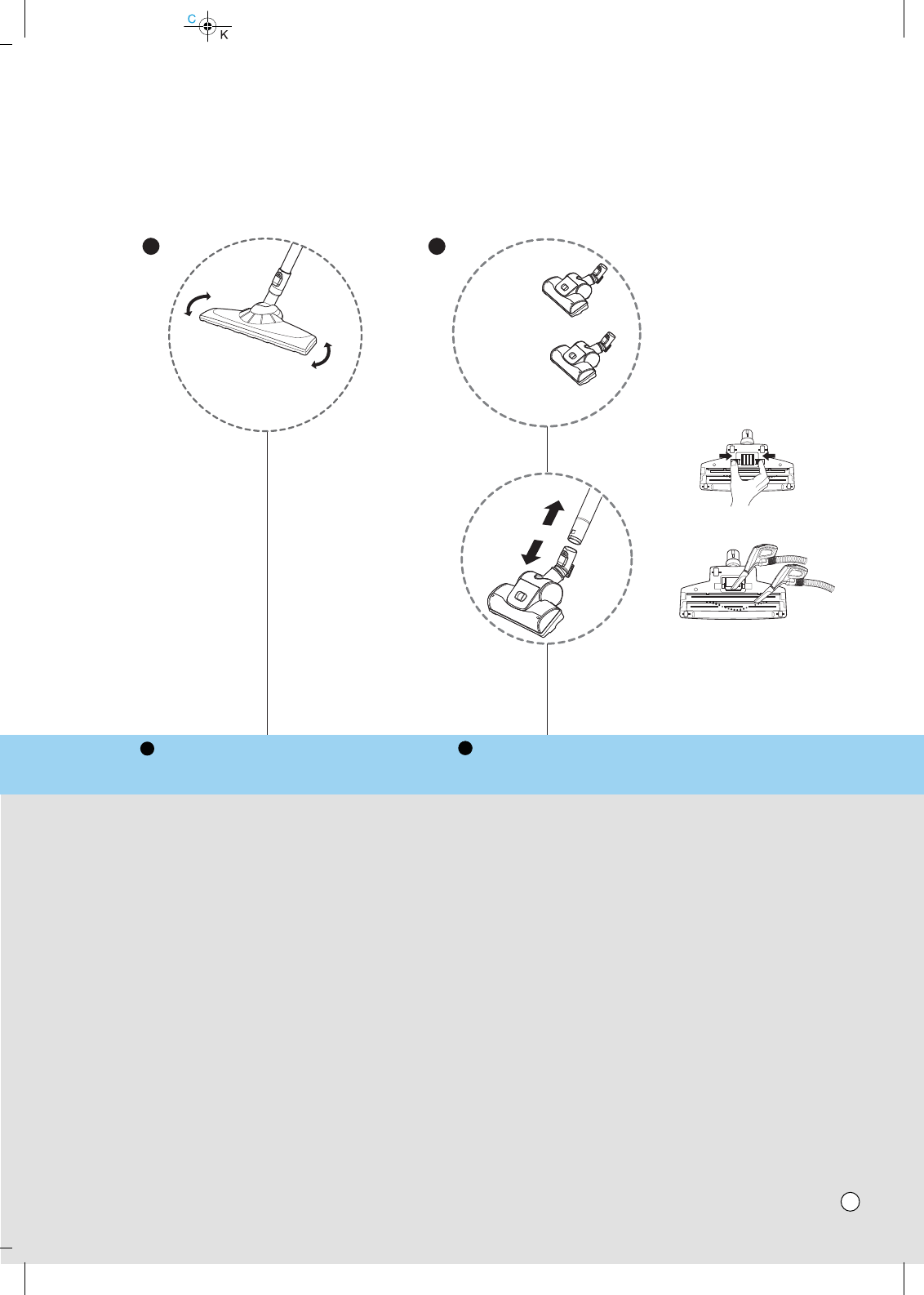 C
K