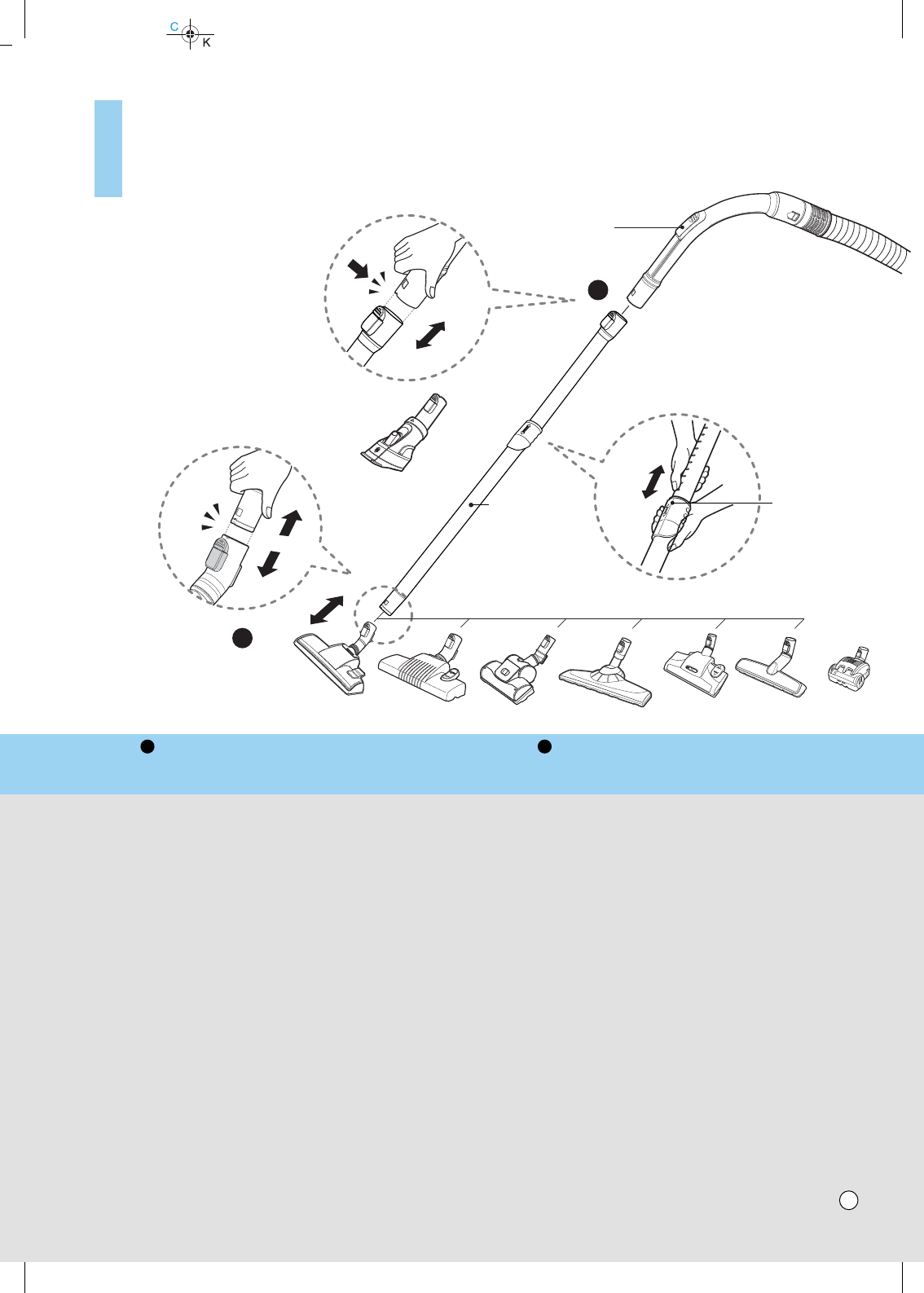 C
K