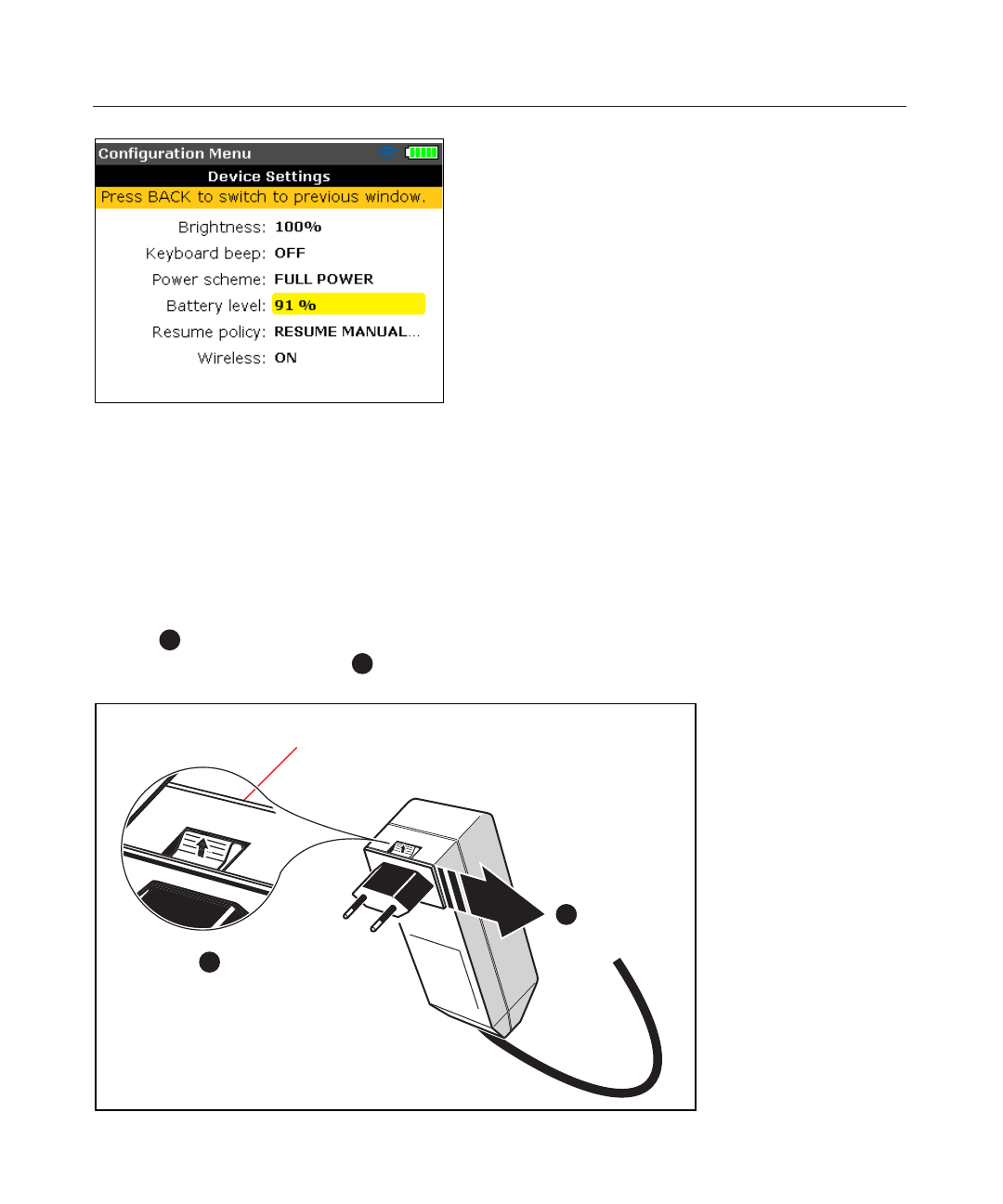 Configuration Menu
Device Settings
Press BACK to switch to previous window.

Brightness: 100%
Keyboard beep: OFF
Power scheme: FULL POWER
Battery level: 91 %
Resume policy: RESUME MANUAL...
Wireless: ON