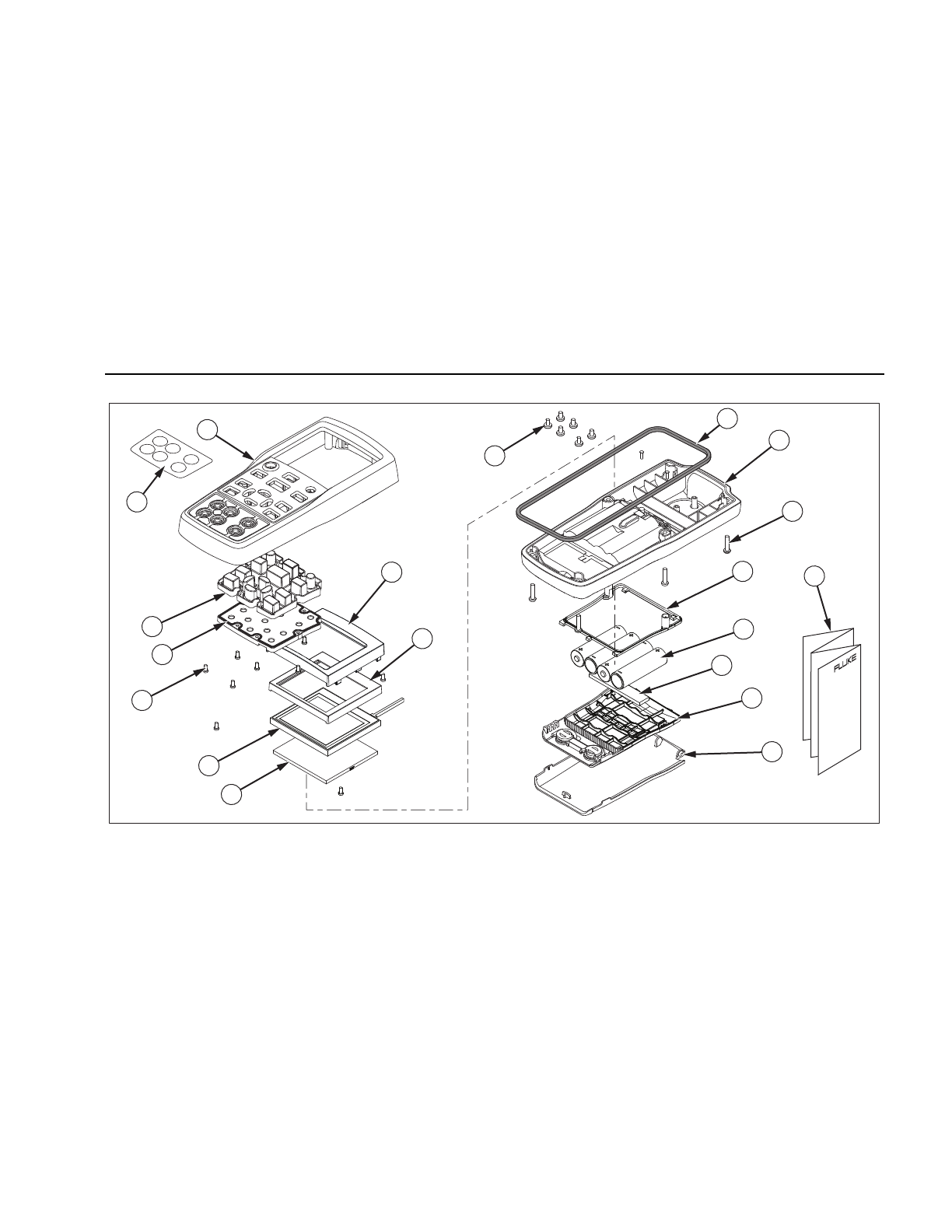 FLUKE