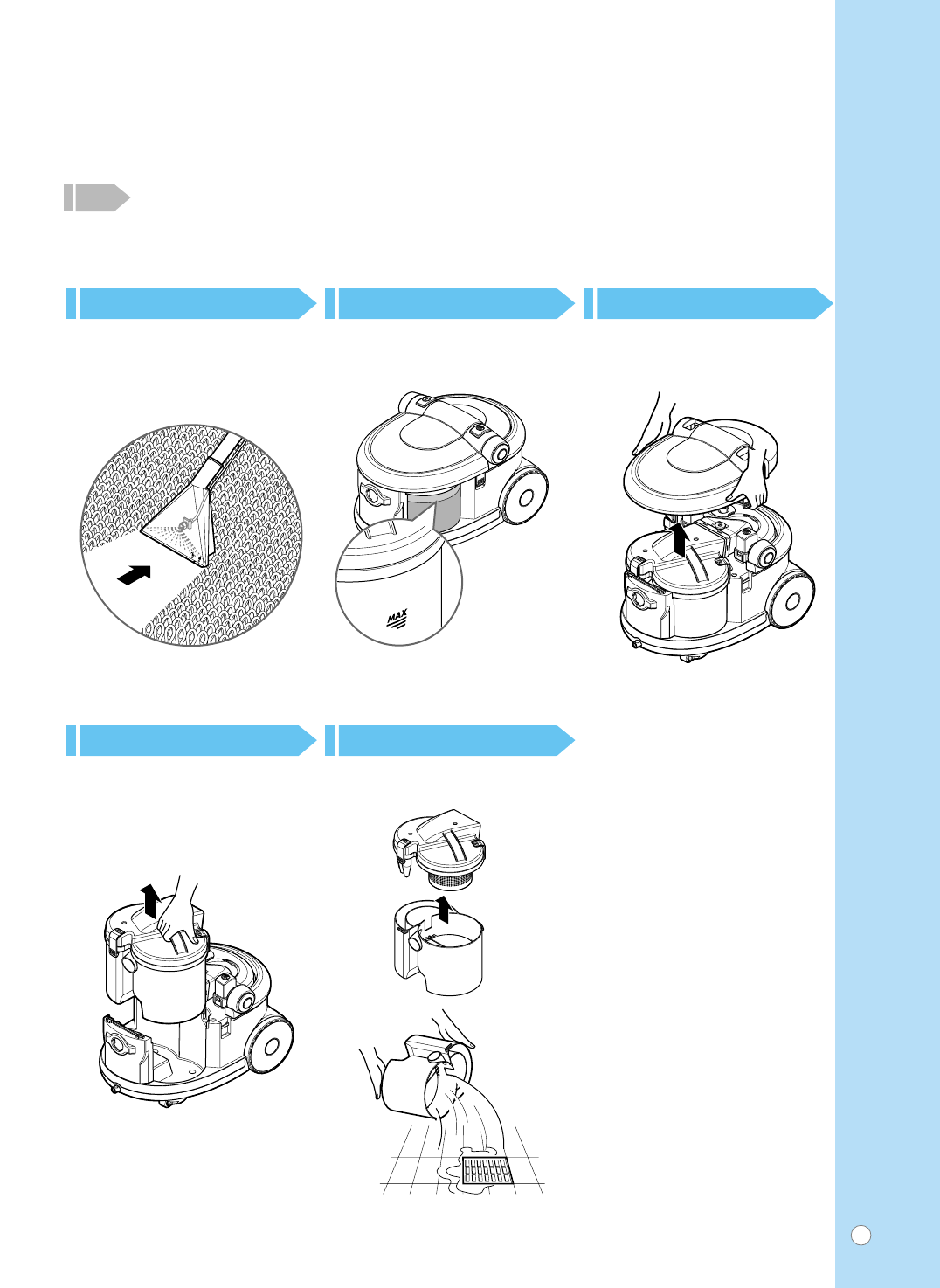 MAX