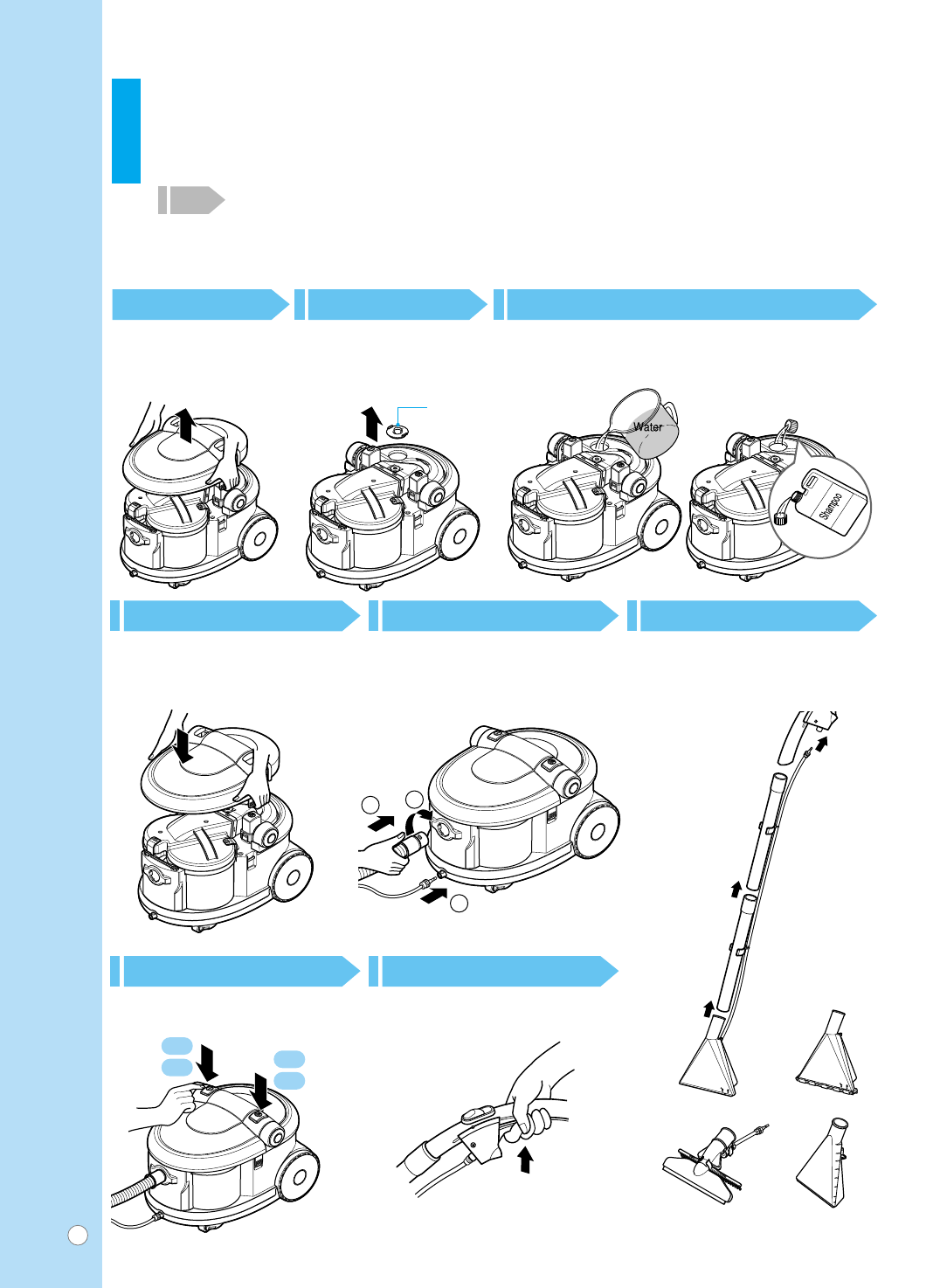 Water

Shampoo