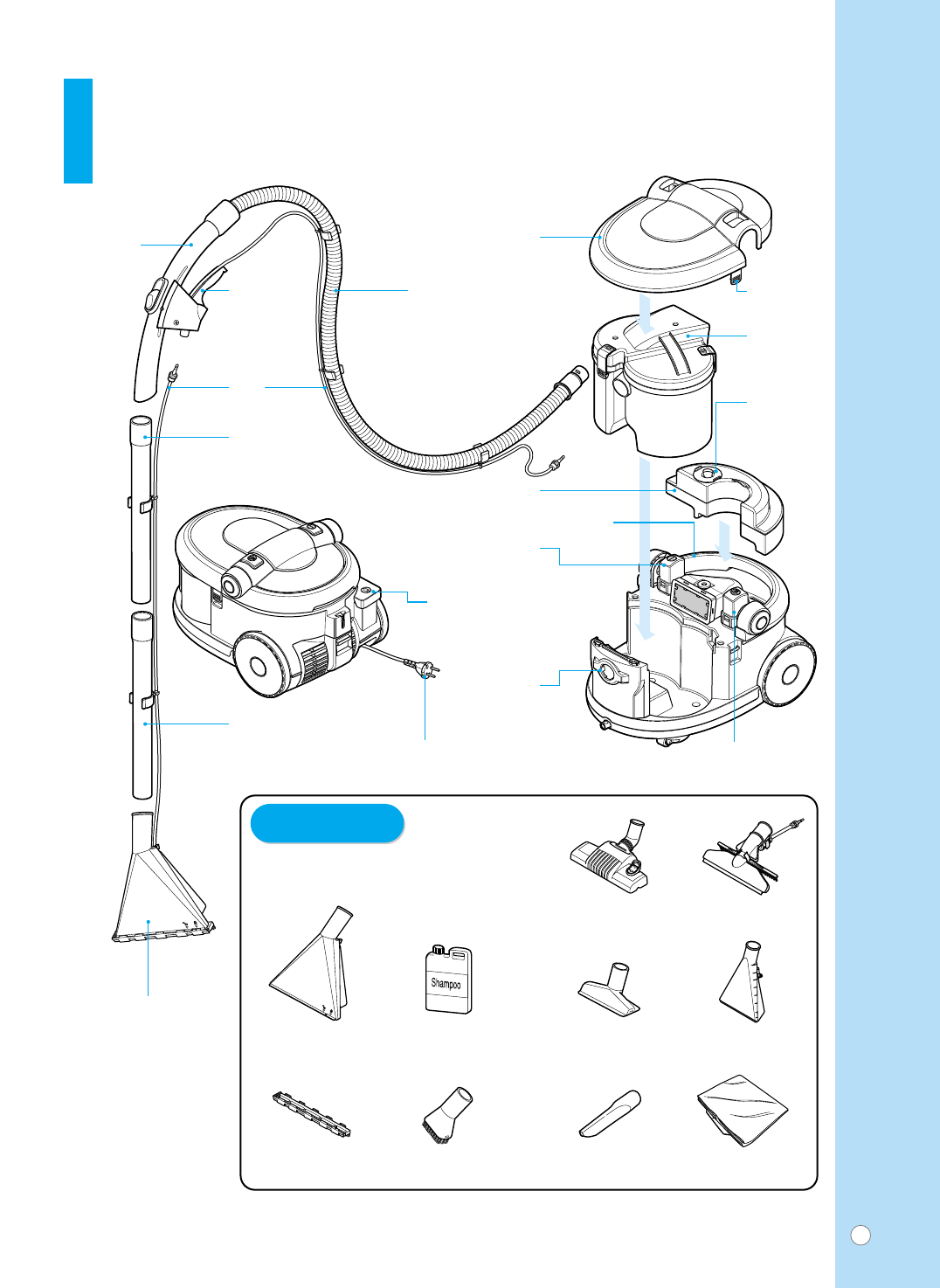 Shampoo