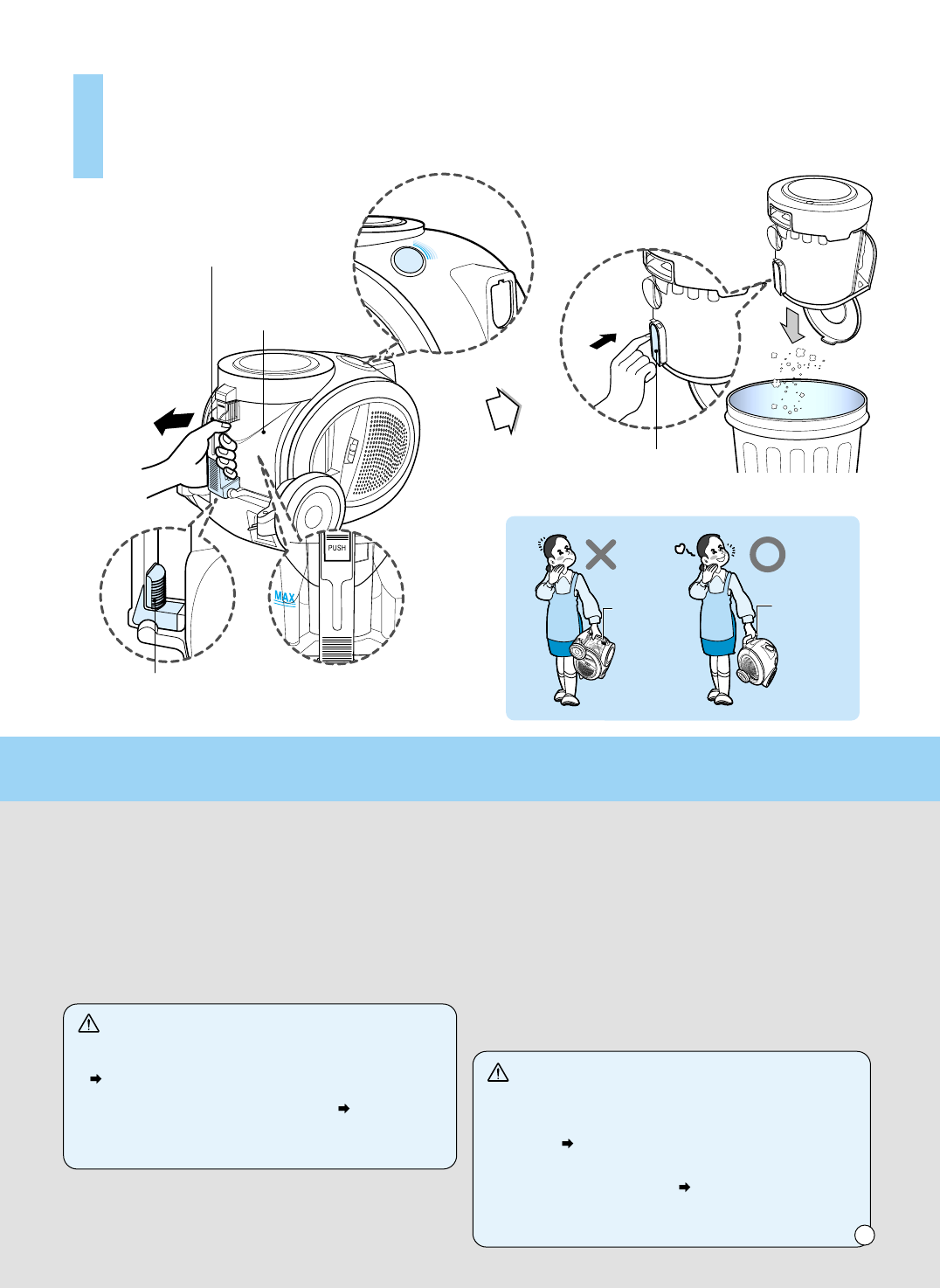 PUSH

MAX