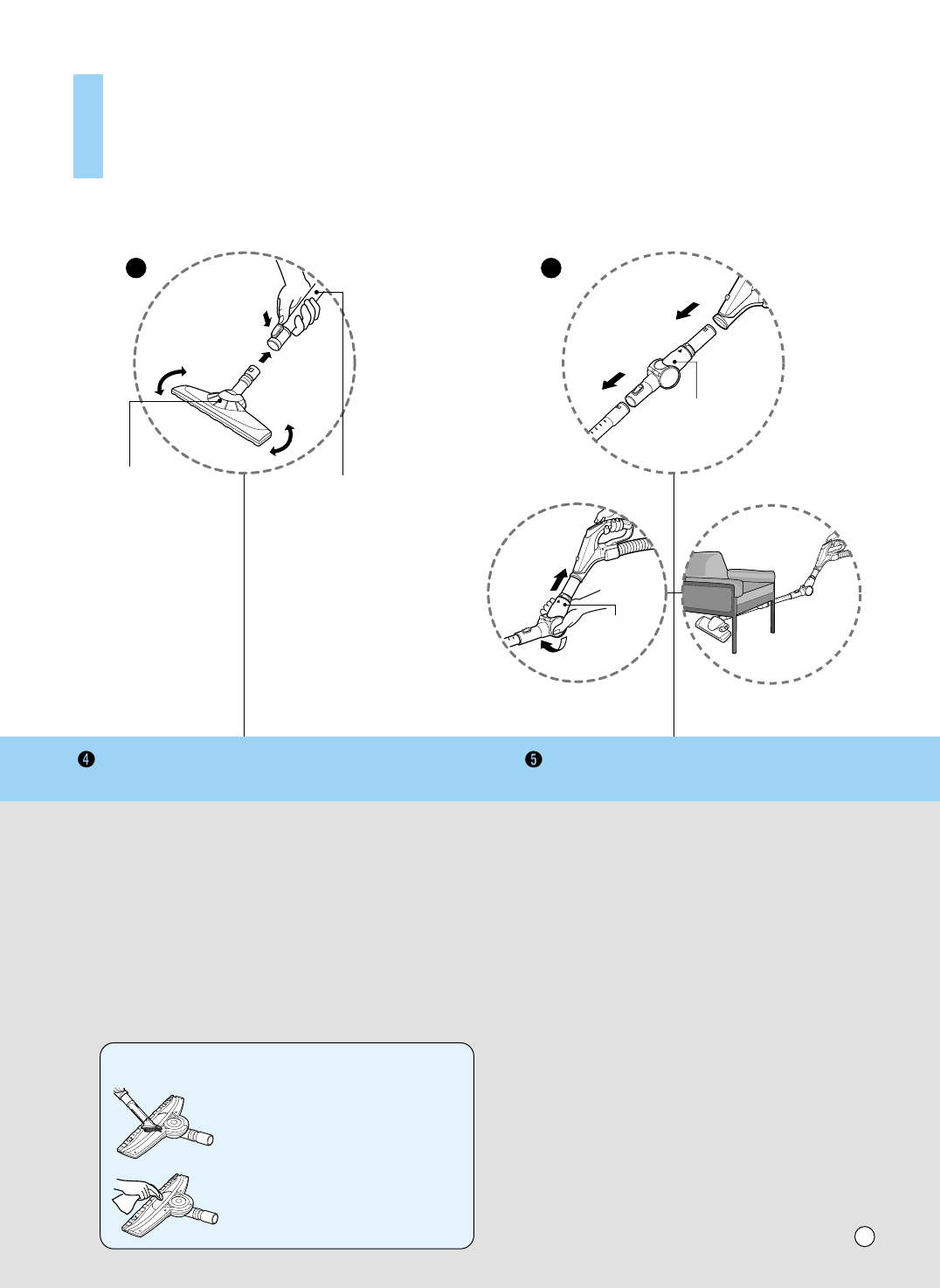 ❹

❺