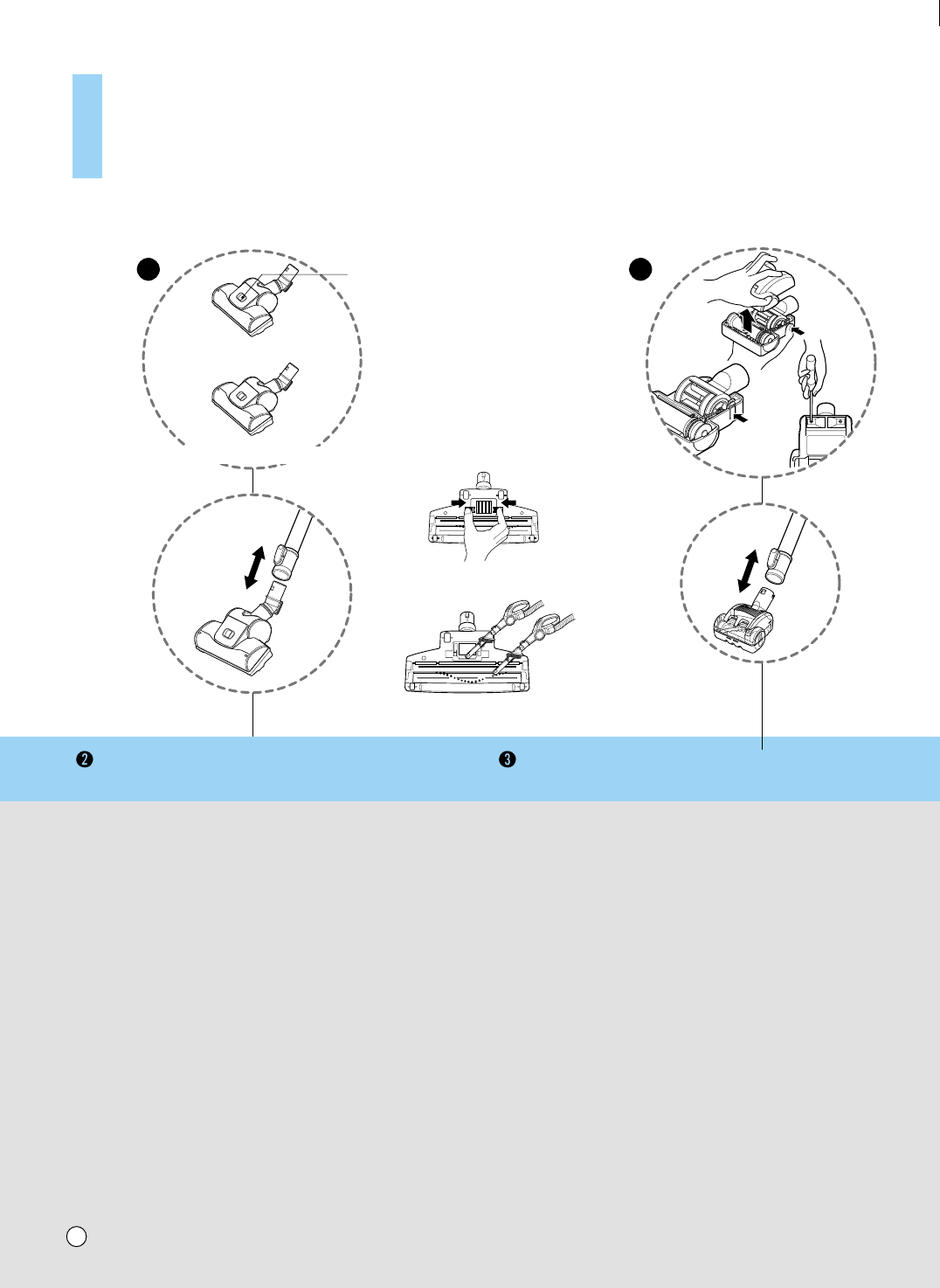 ❷

❸