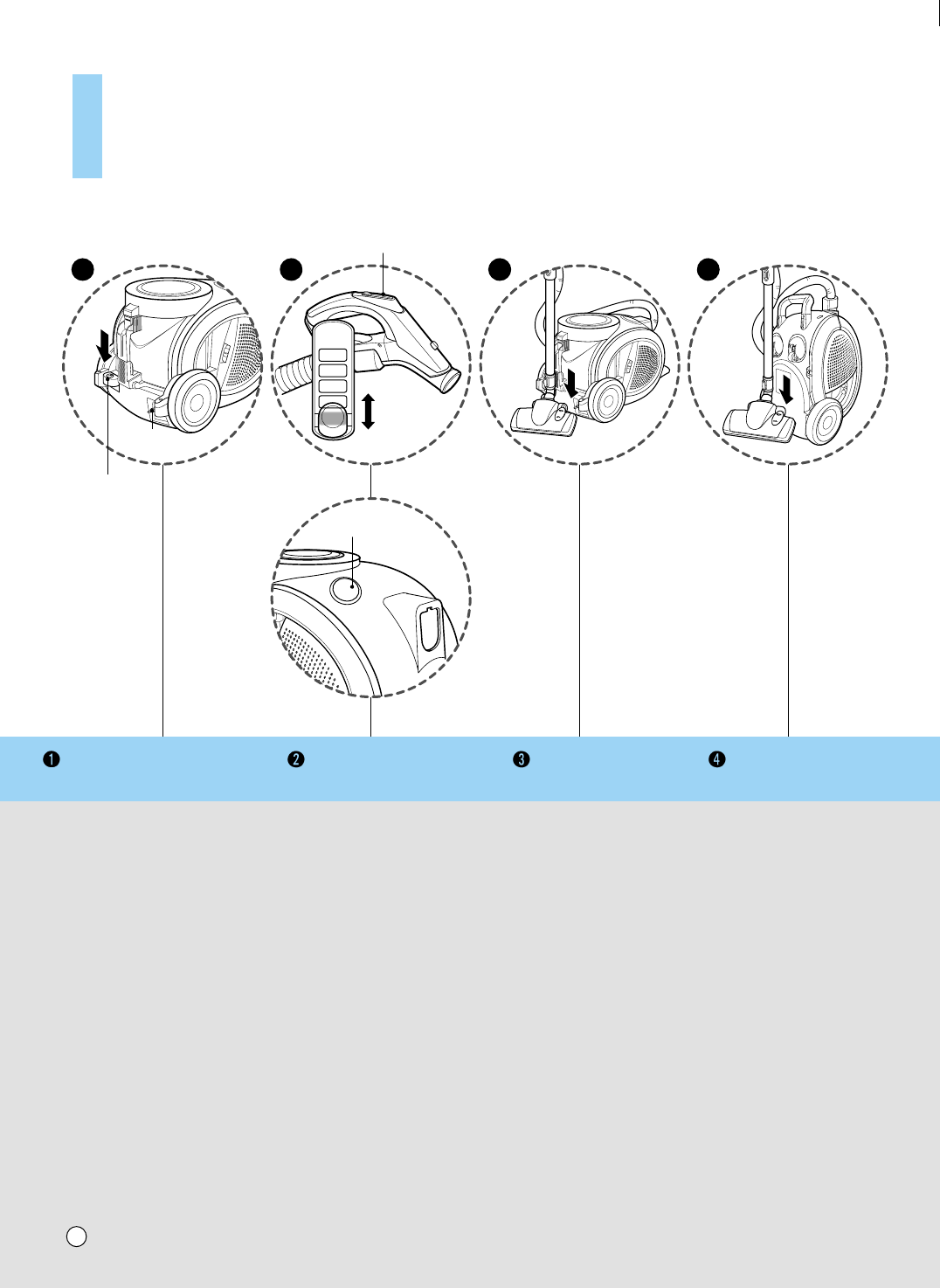 ❶ ❷ ❸ ❹