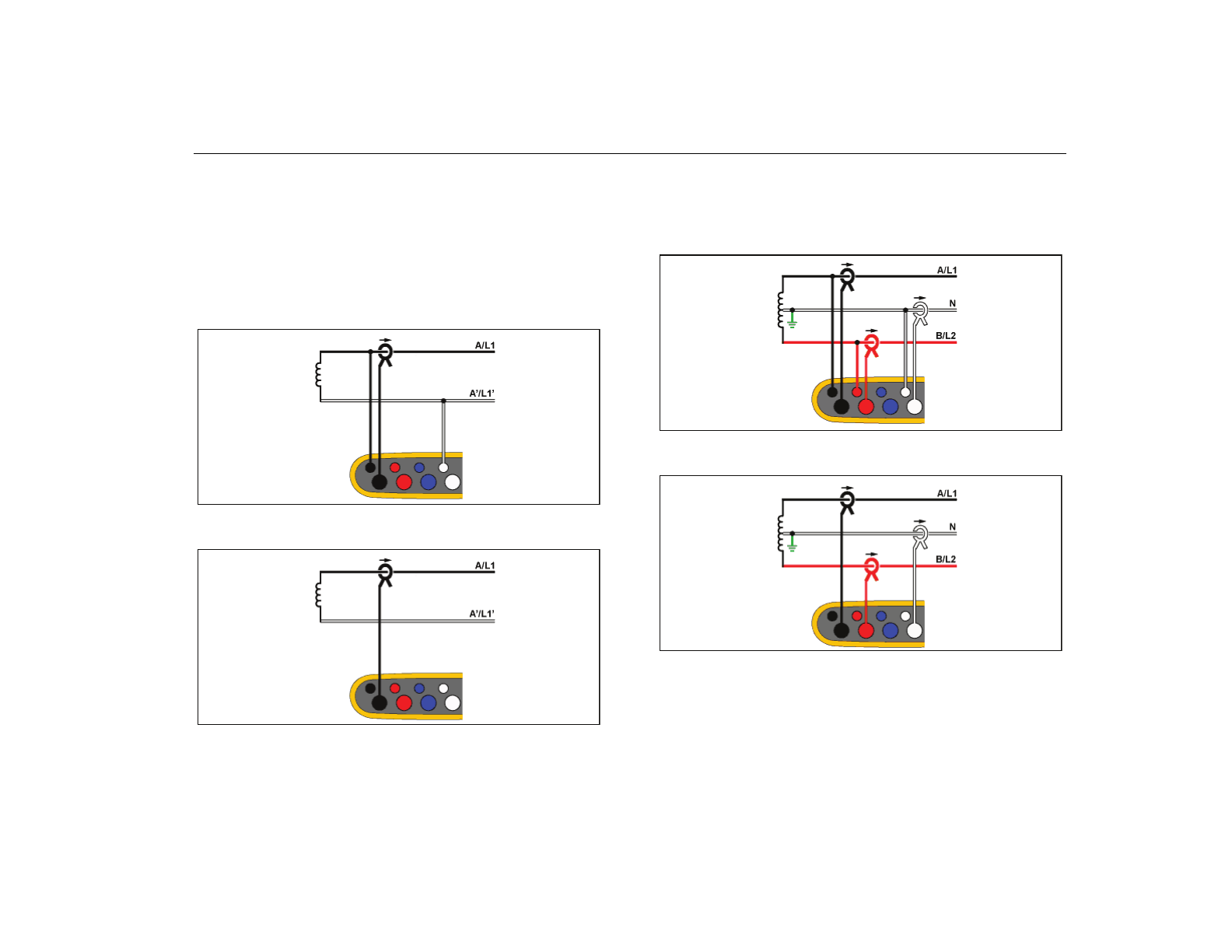 A/L1

A'/L1'

A/L1

A'/L1'

A/L1

N

B/L2

A/L1

N

B/L2