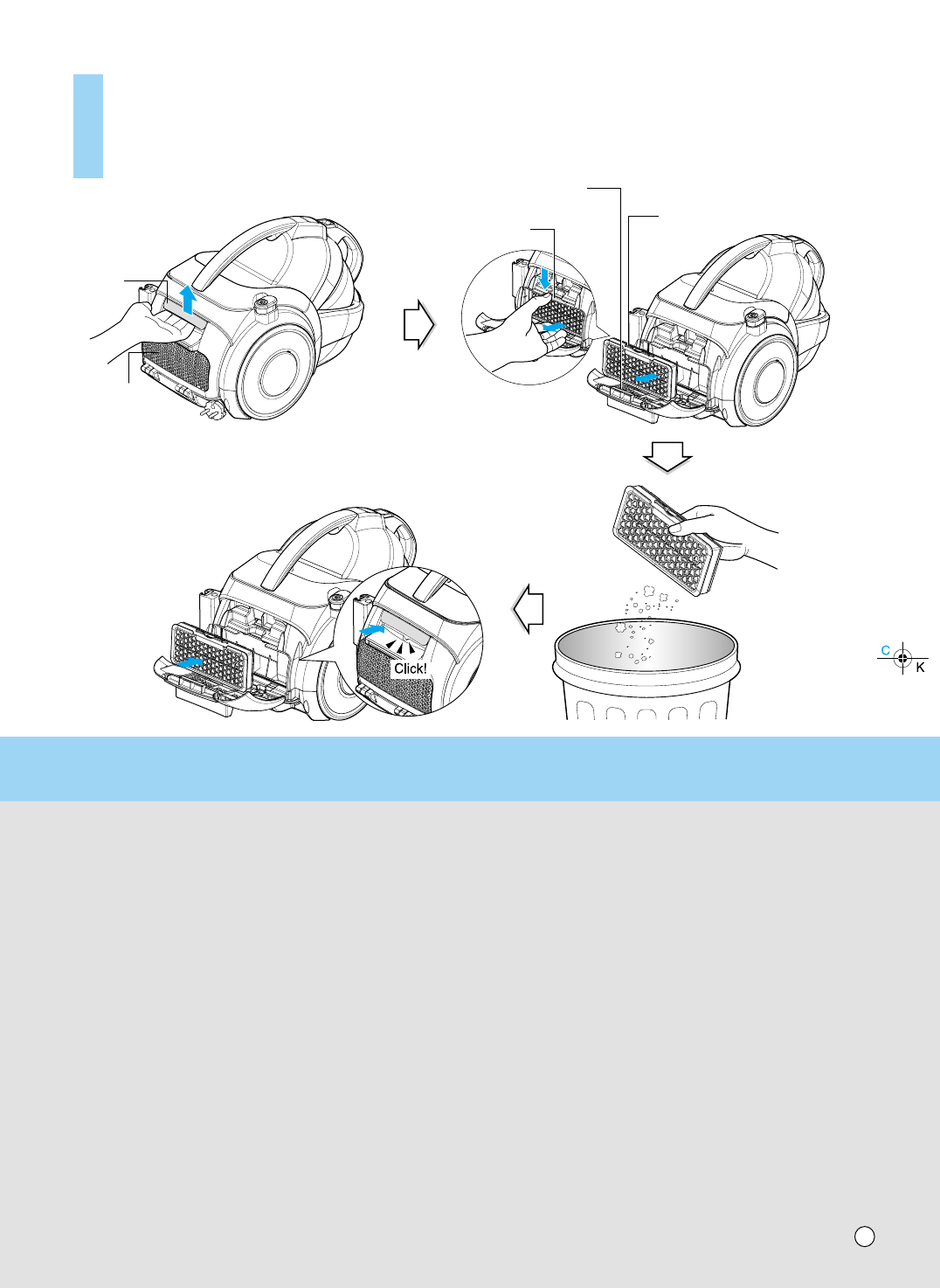 Click!

C

K