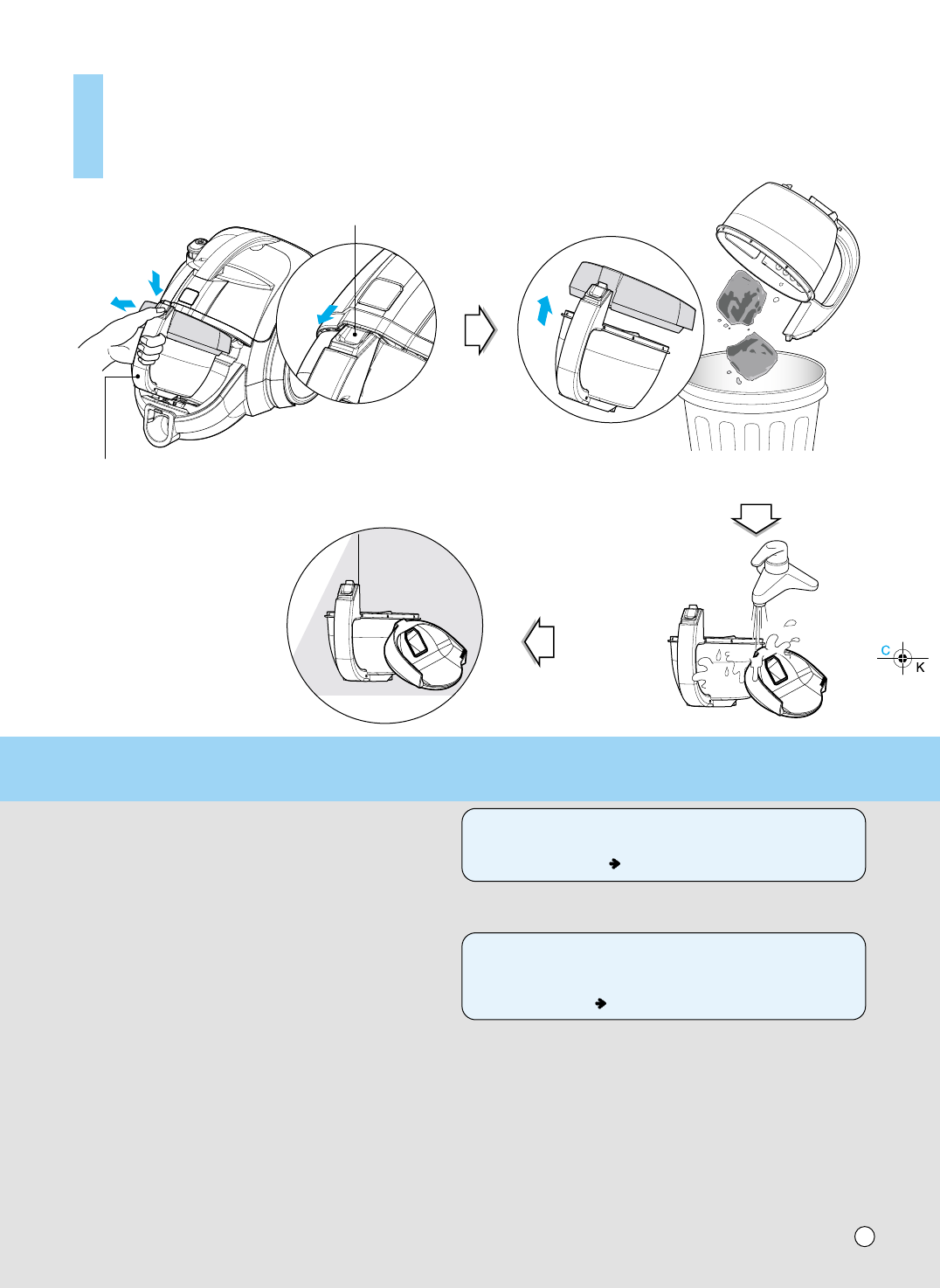 C
K