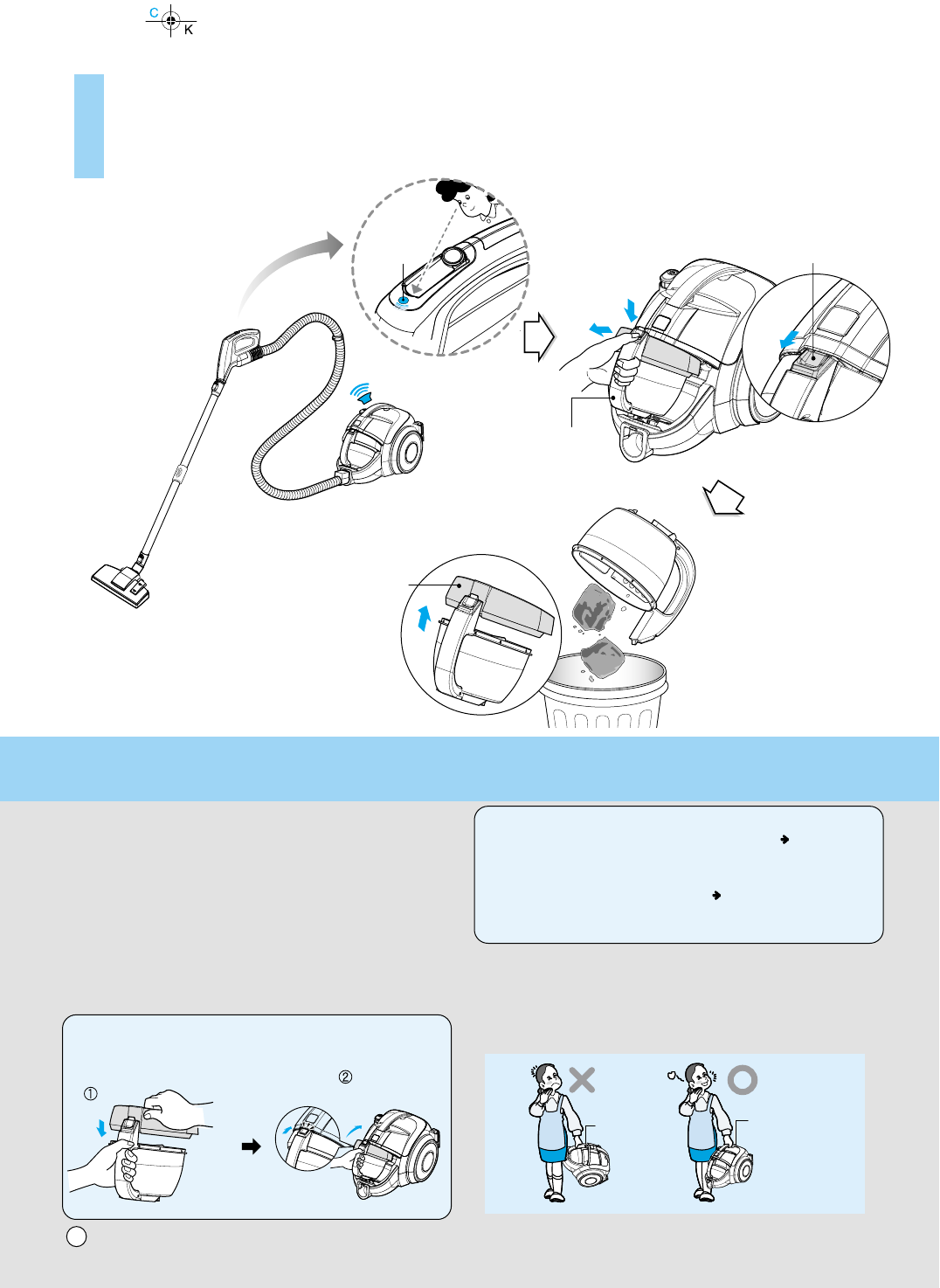 C
K

①

②