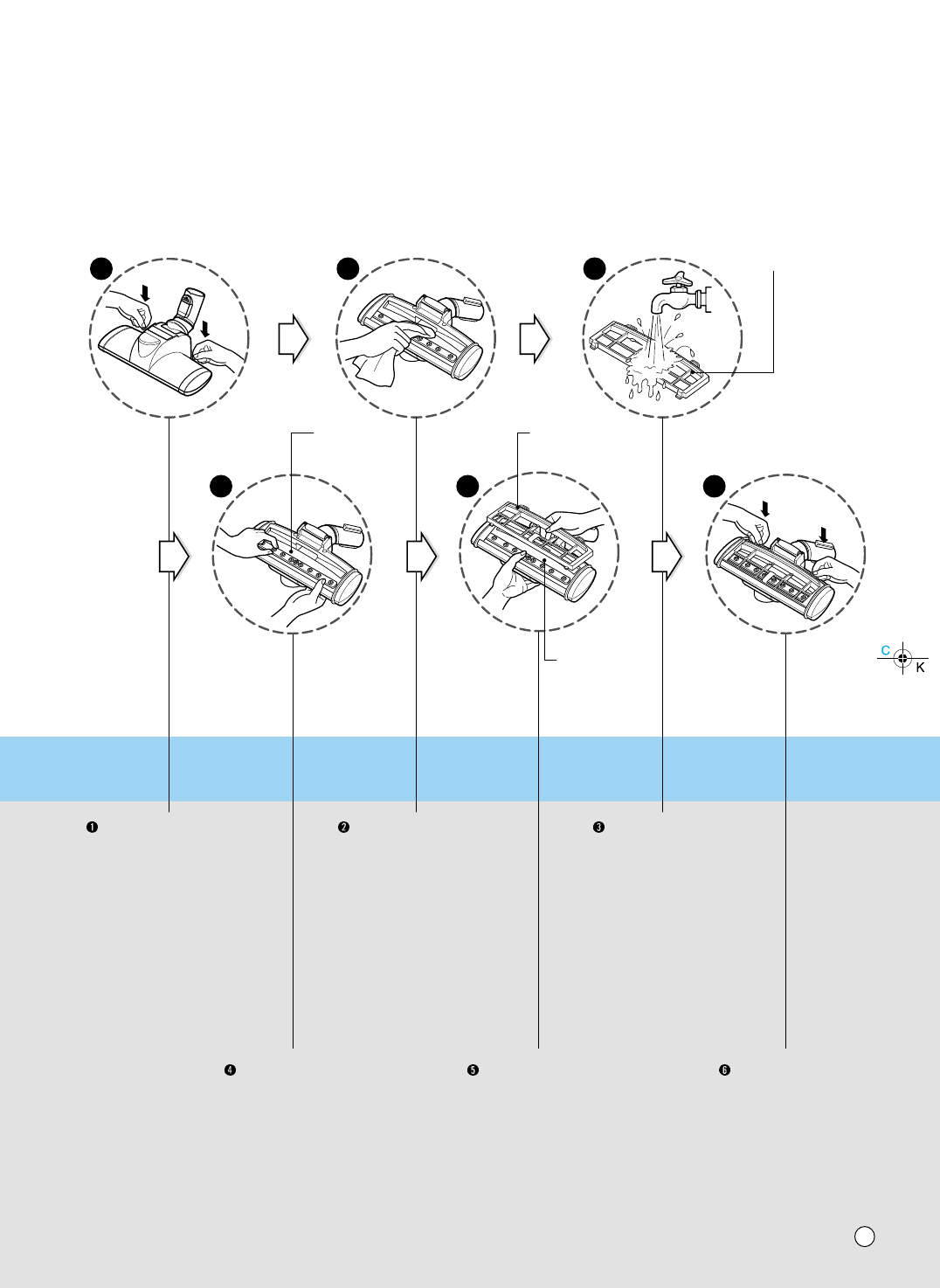 C
K

❶

❷

❸

❹

❺

❻