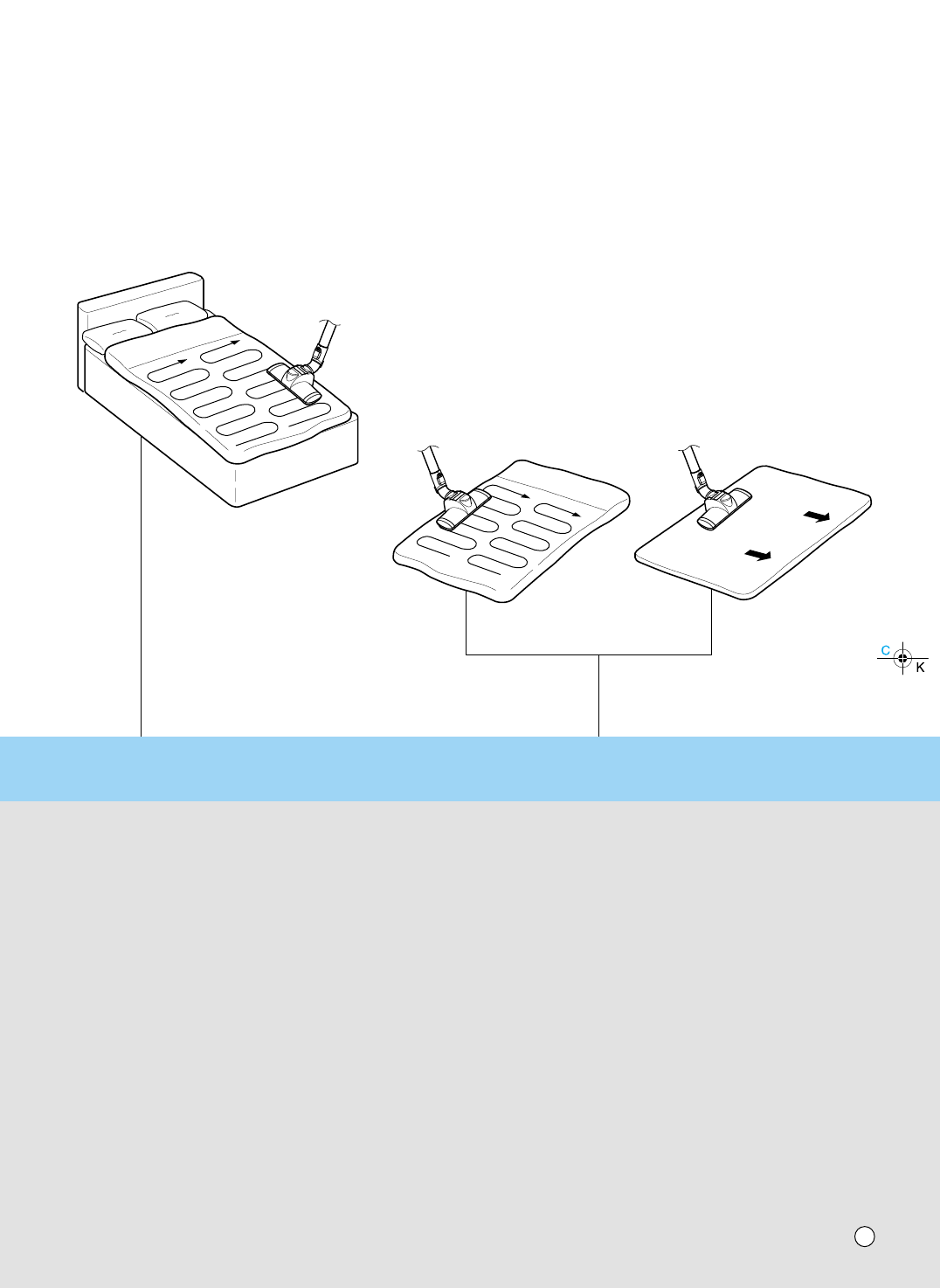 C
K