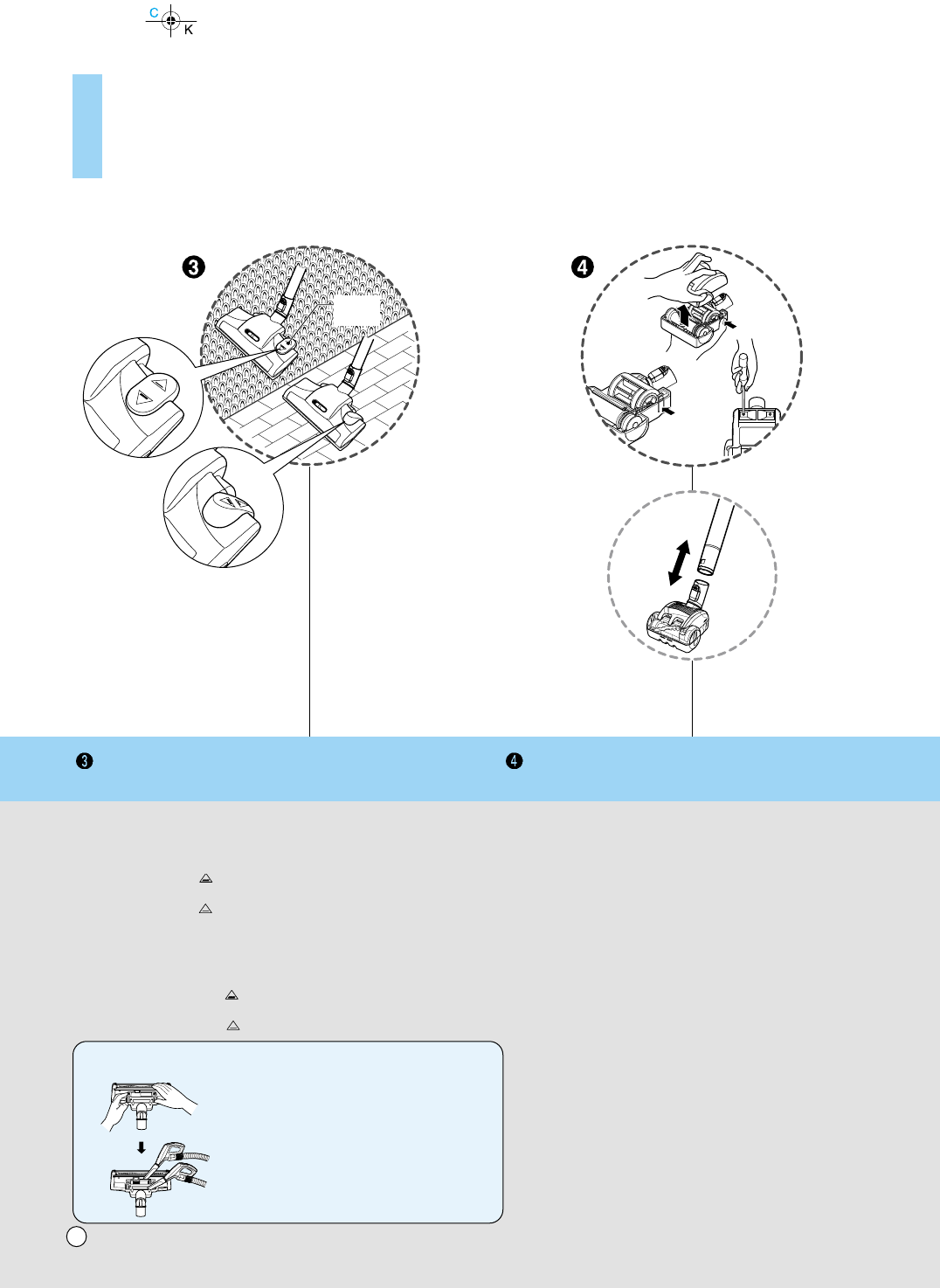 C
K

❸

❹

❸

❹