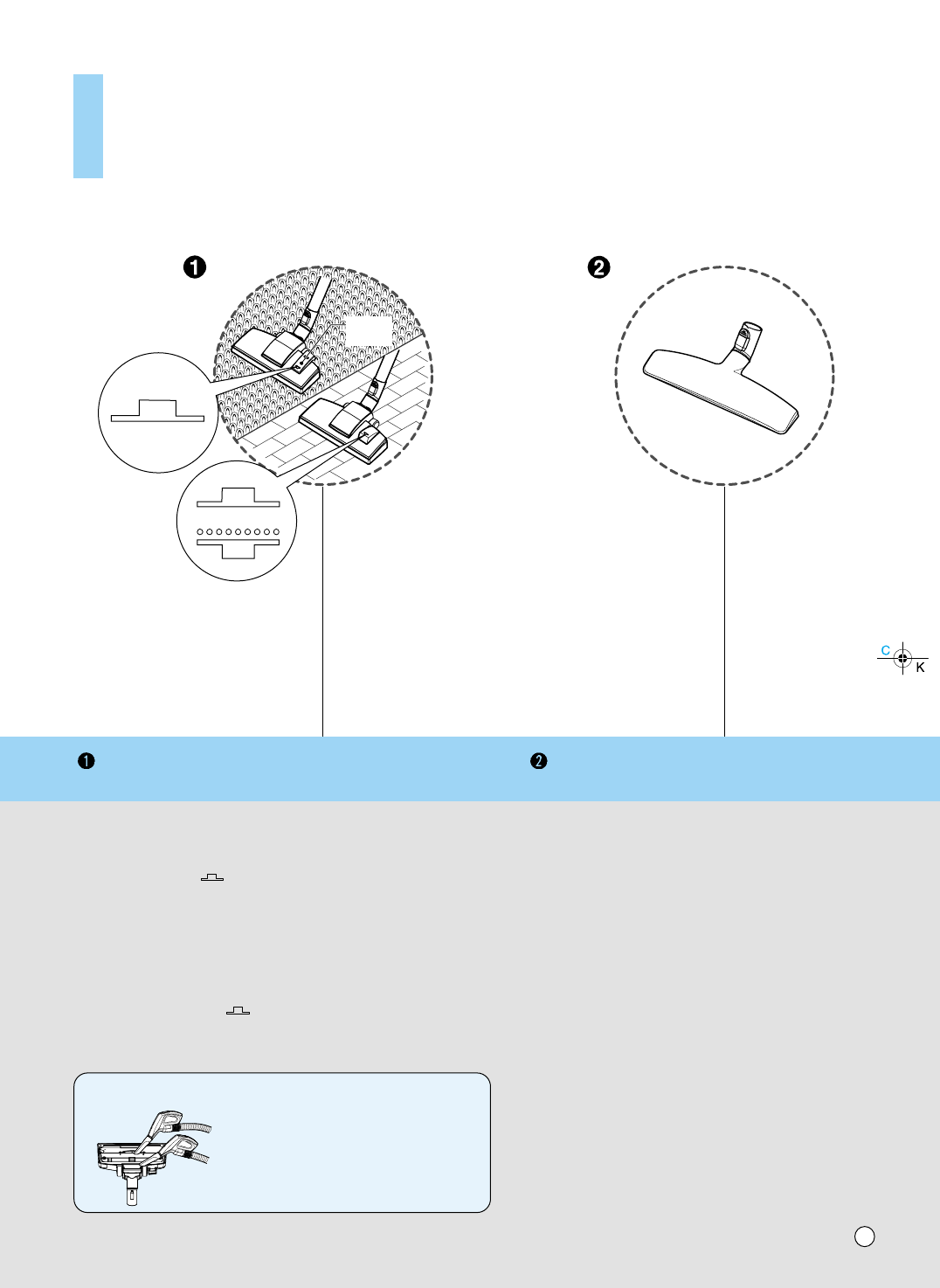 ❶

❷

C
K

❶

❷