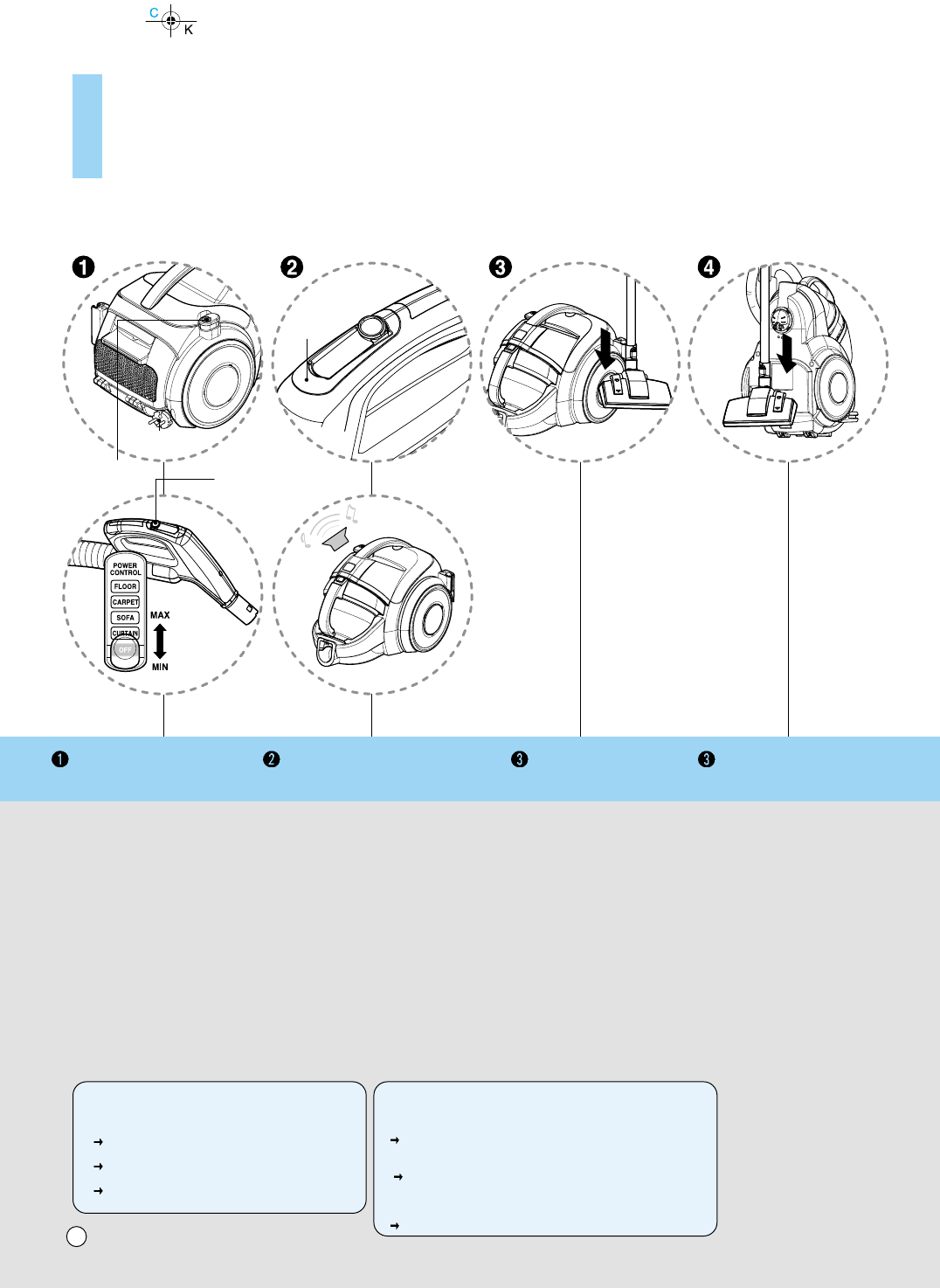 C
K

❶ ❷ ❸ ❹

POWER CONTROL
FLOOR
CARPET
SOFA
CURTAIN
OFF
MAX
MIN

❶ ❷ ❸ ❸