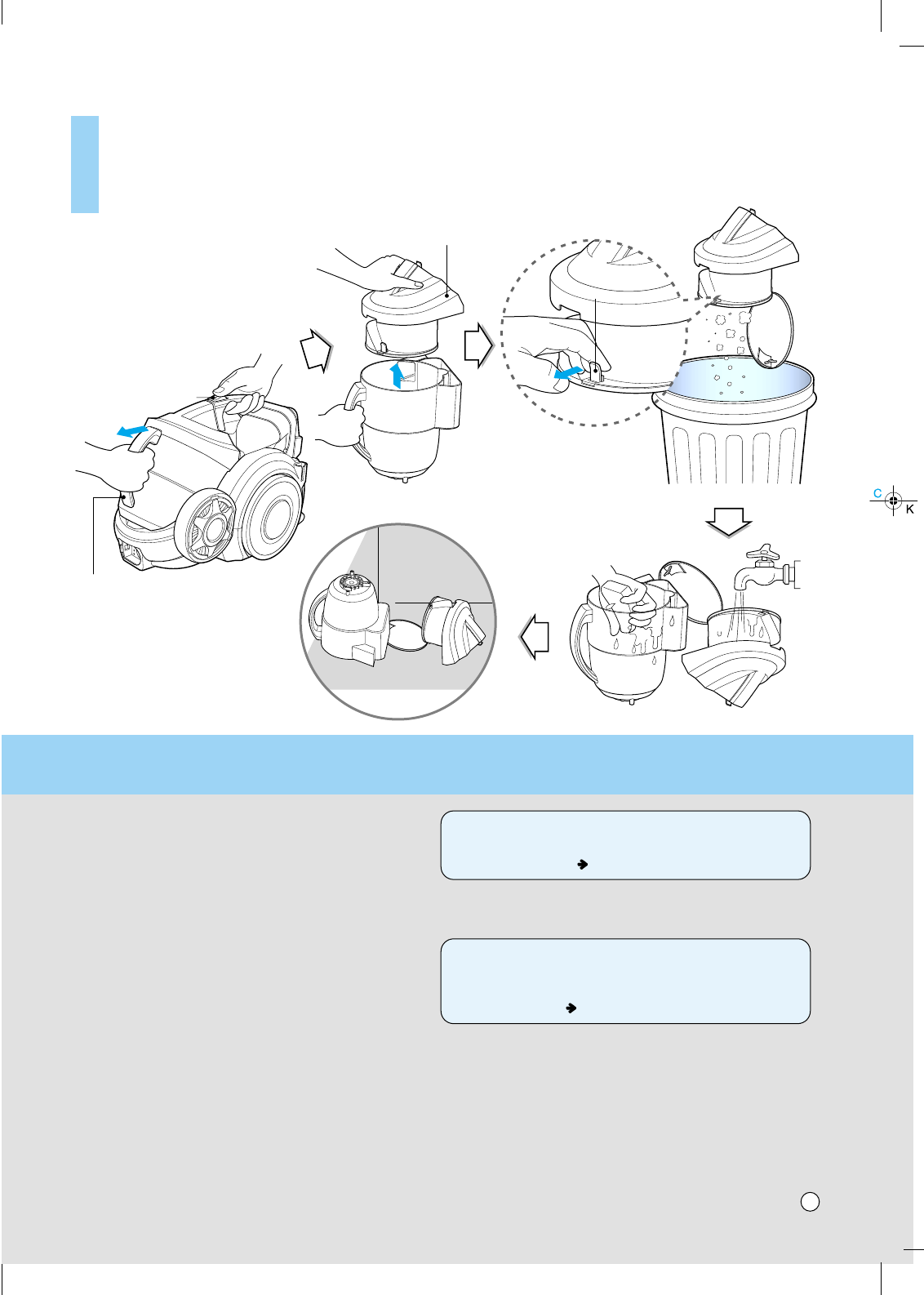 C
K