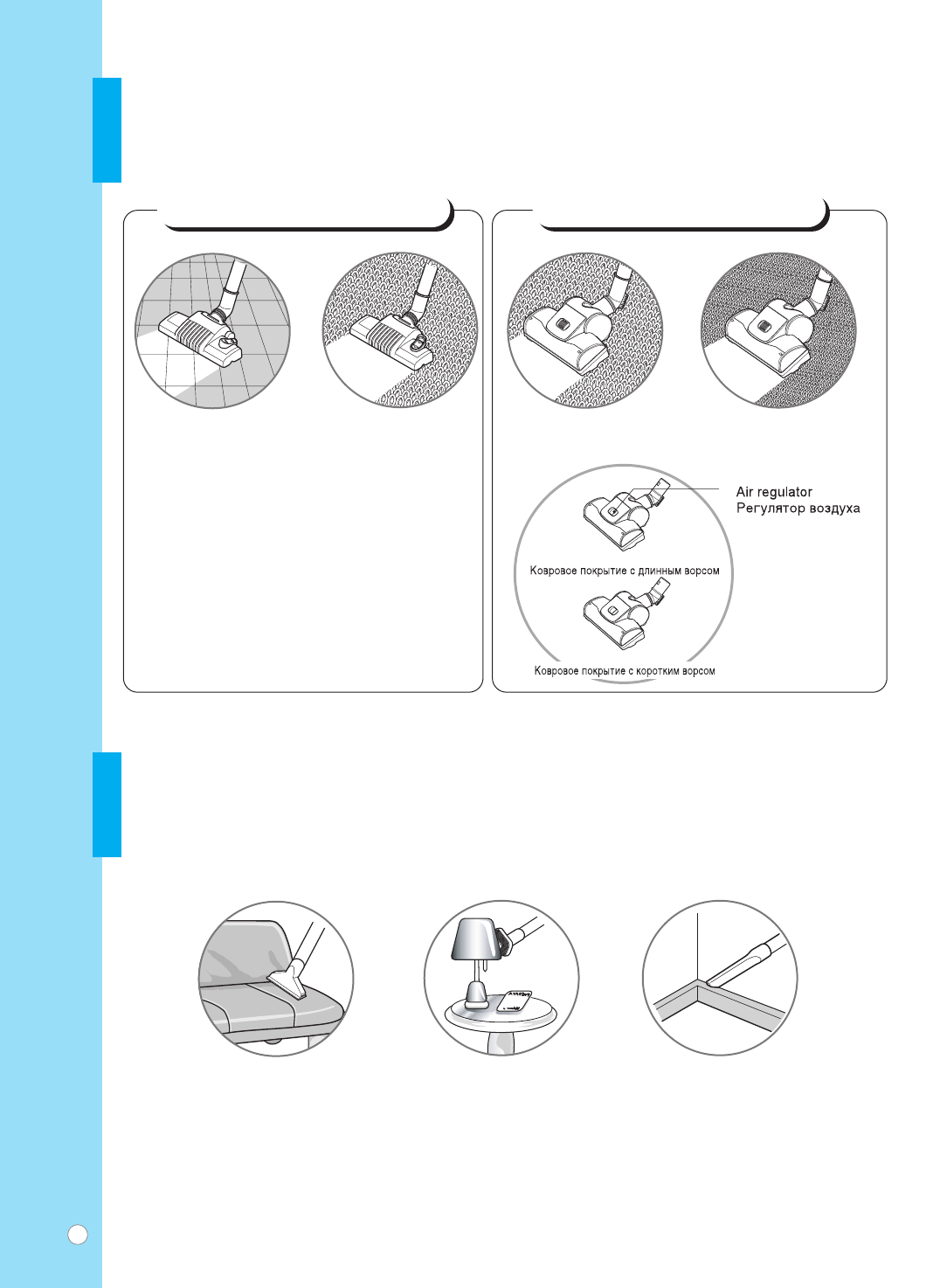 Air regulator
Регулятор воздуха

Ковровое покрытие с длинным ворсом

Ковровое покрытие с коротким ворсом