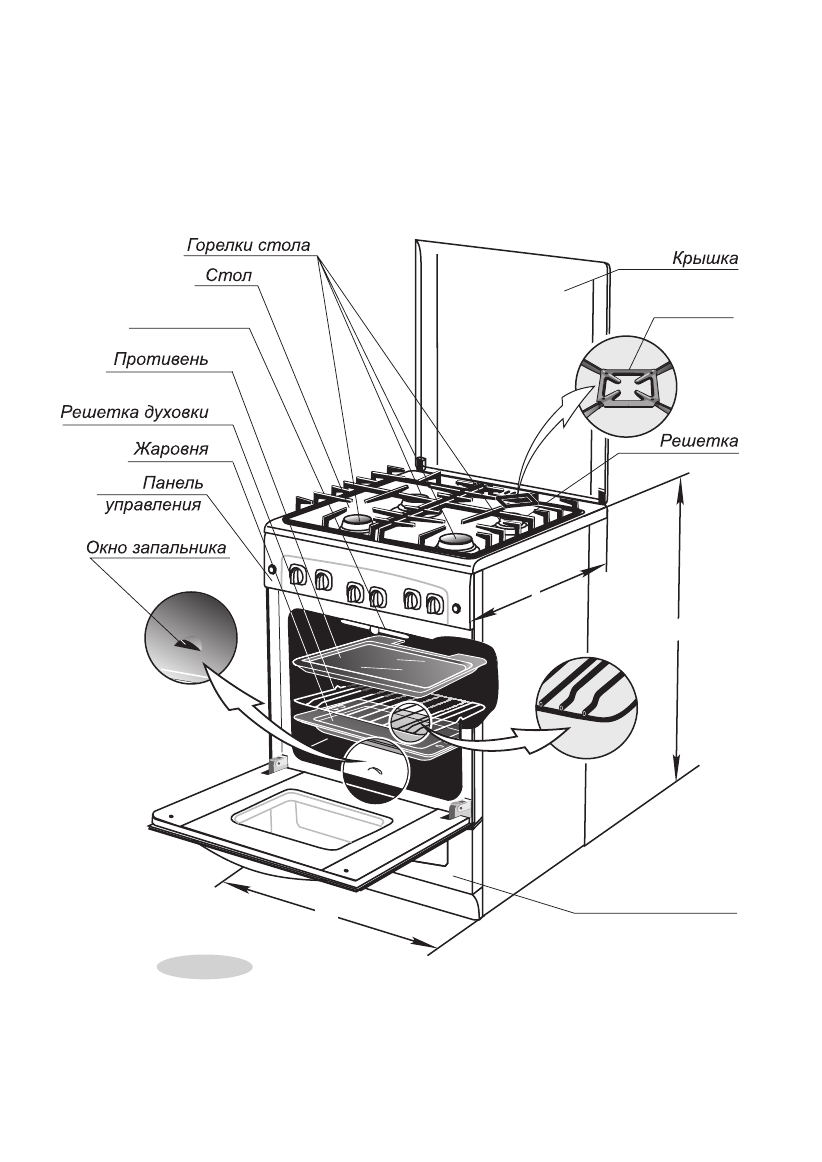 Горелки стола

Стол

Противень

Решетка духовки

Жаровня

Панель управления

Окно запальника

Крышка

Решетка