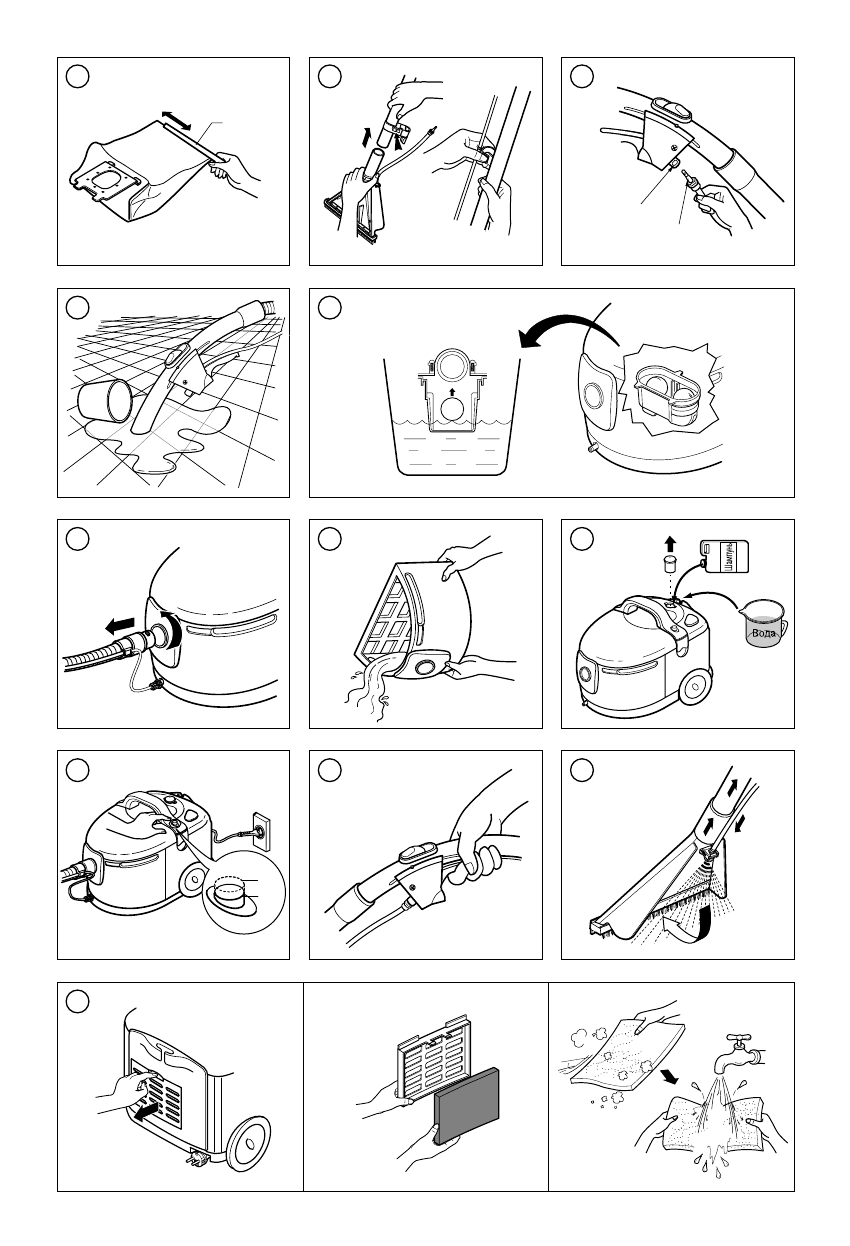 Шампунь

Вода