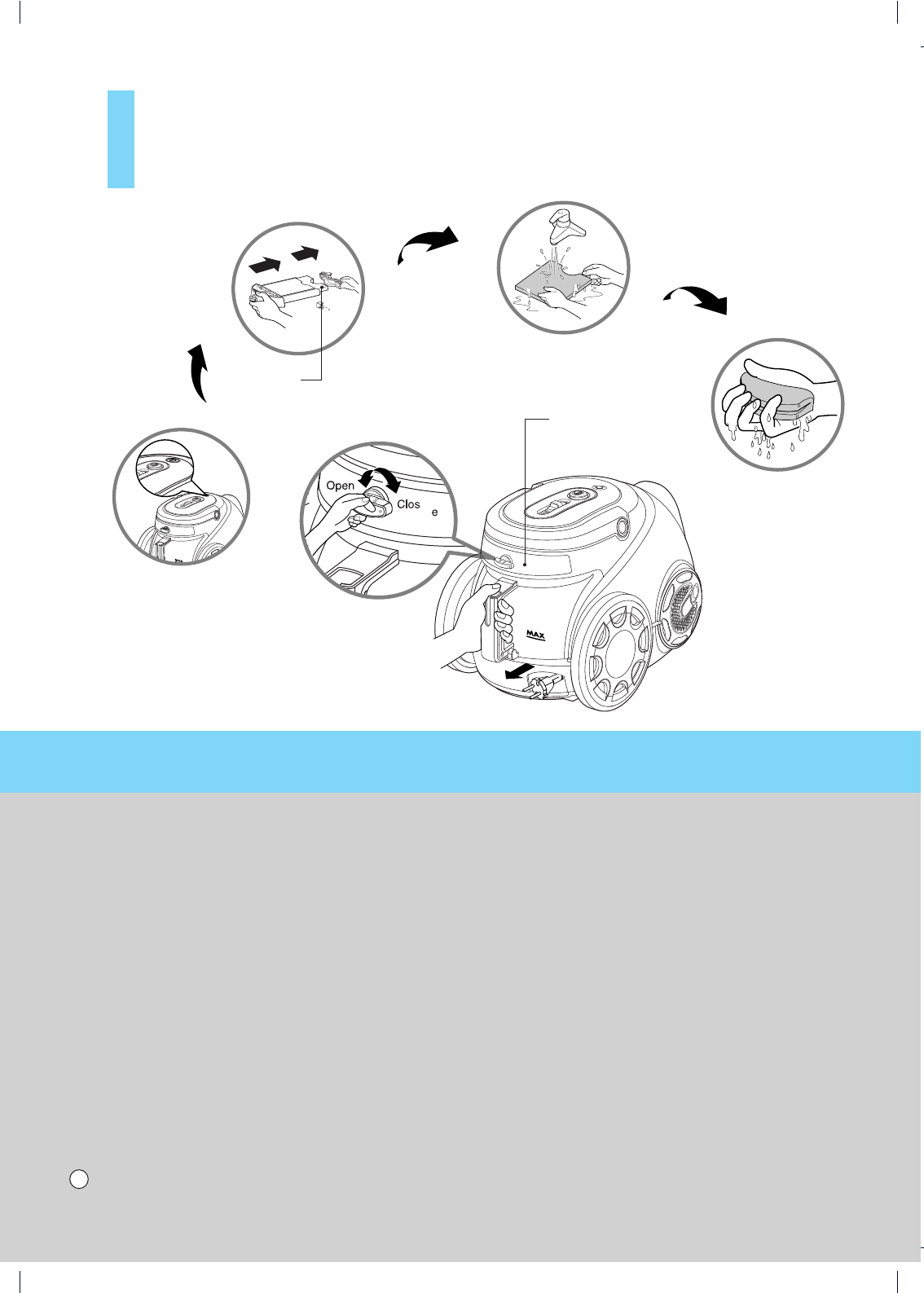 Open

Clos

e

MAX