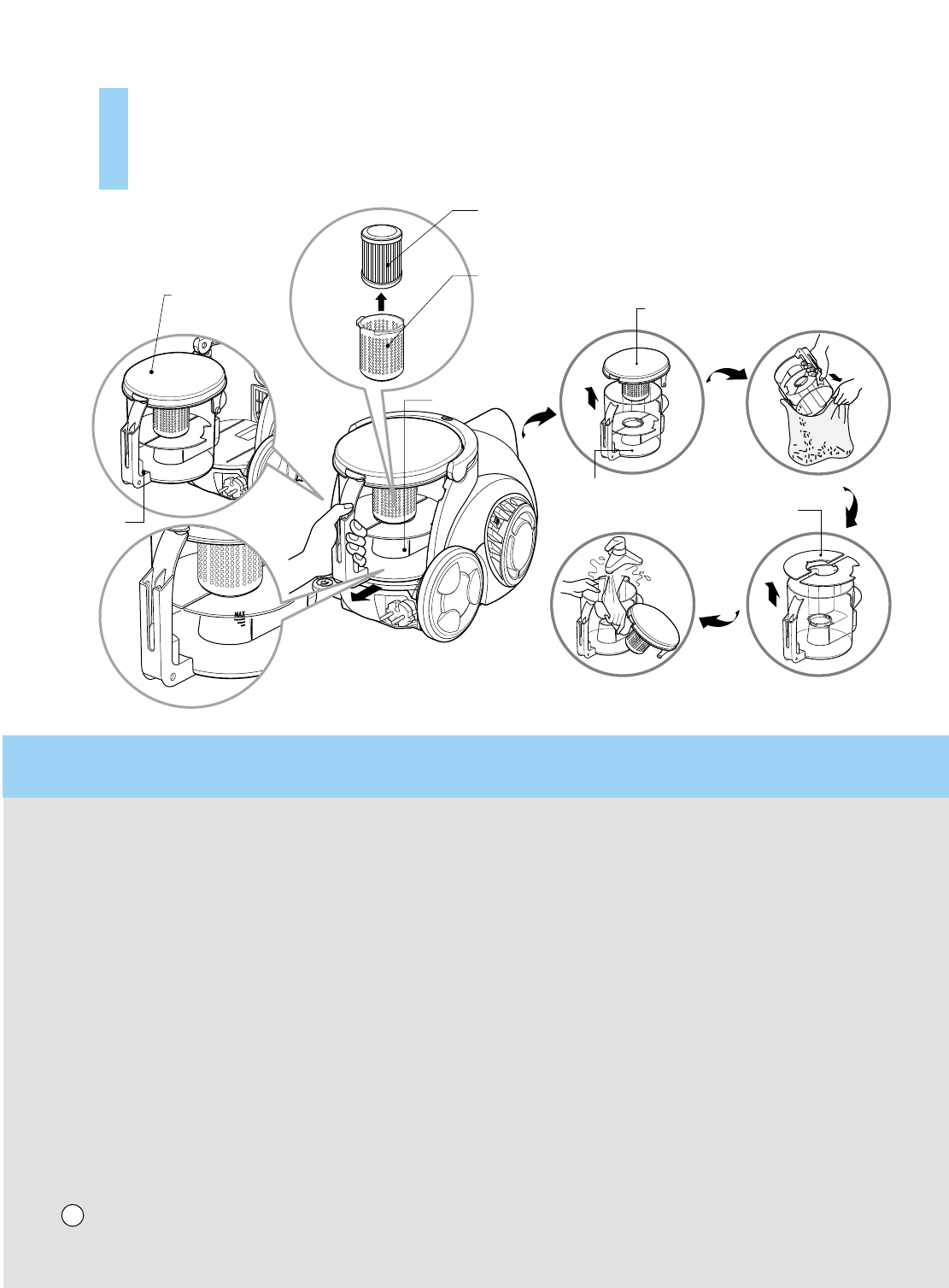 MAX