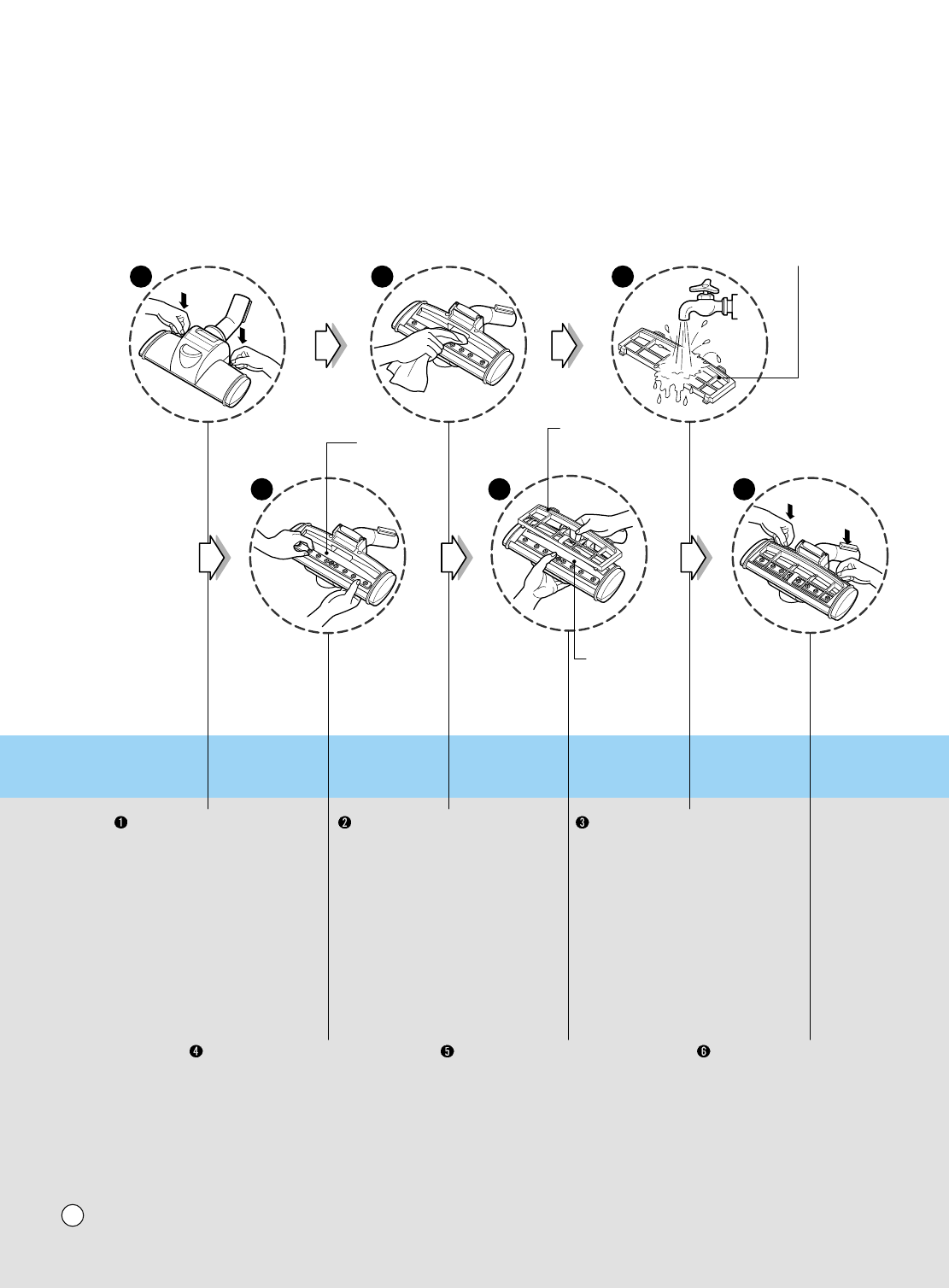 ❶

❷

❸

❹

❺

❻