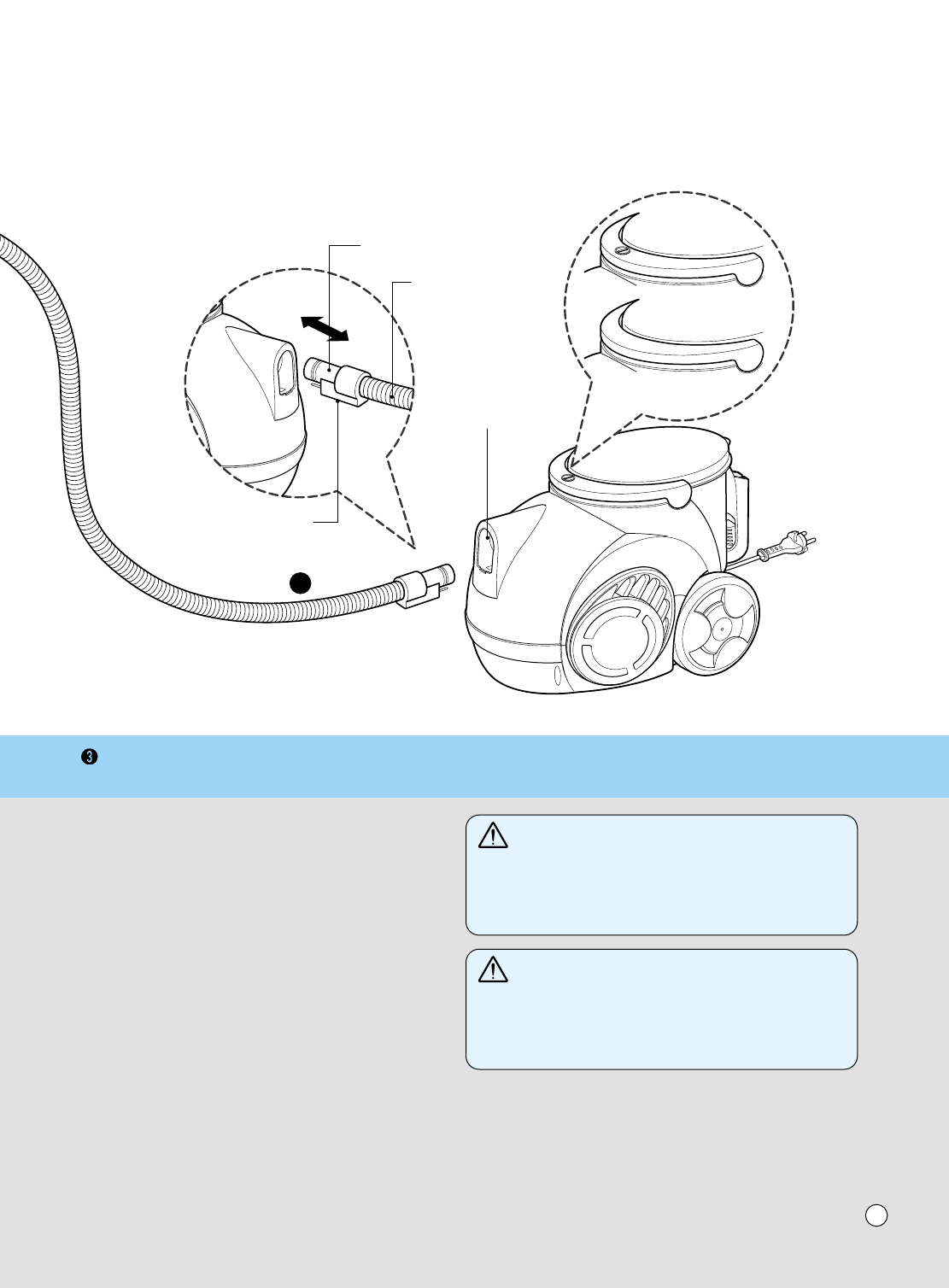 ❸