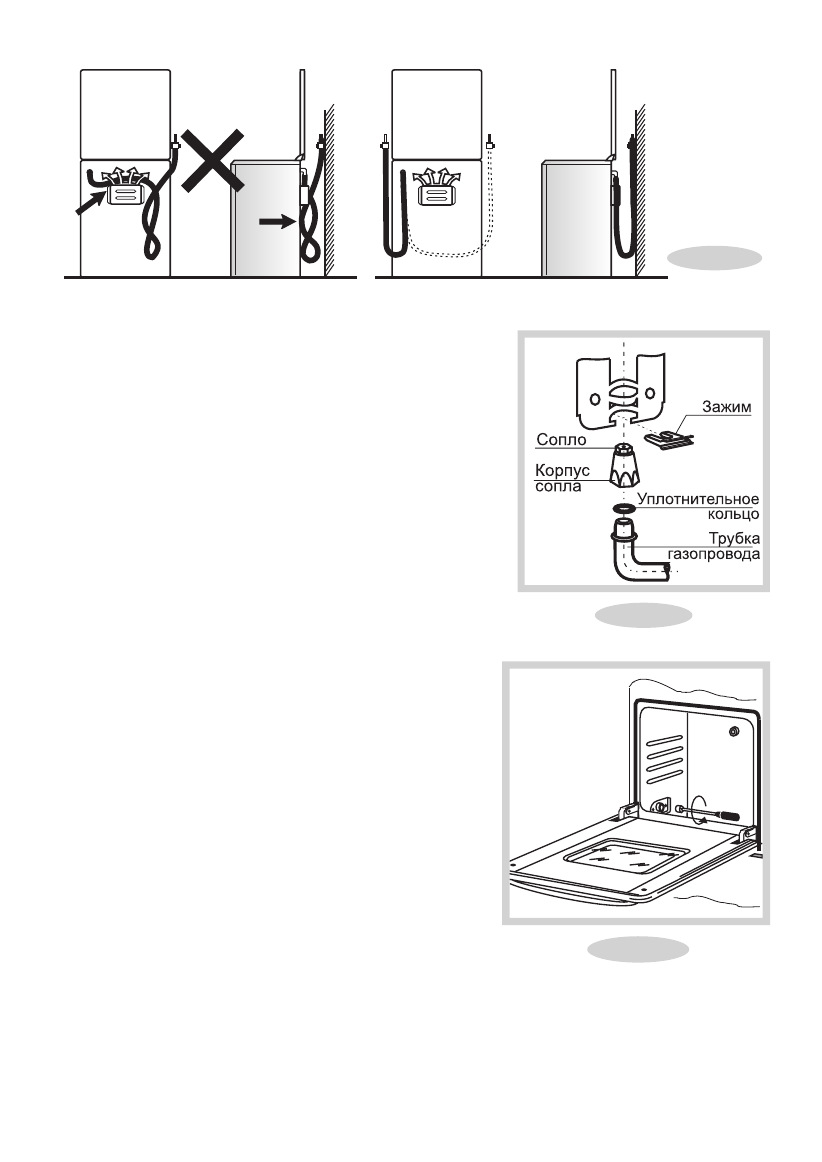 Зажим

Сопло

Корпус сопла

Уплотнительное кольцо

Трубка газопровода