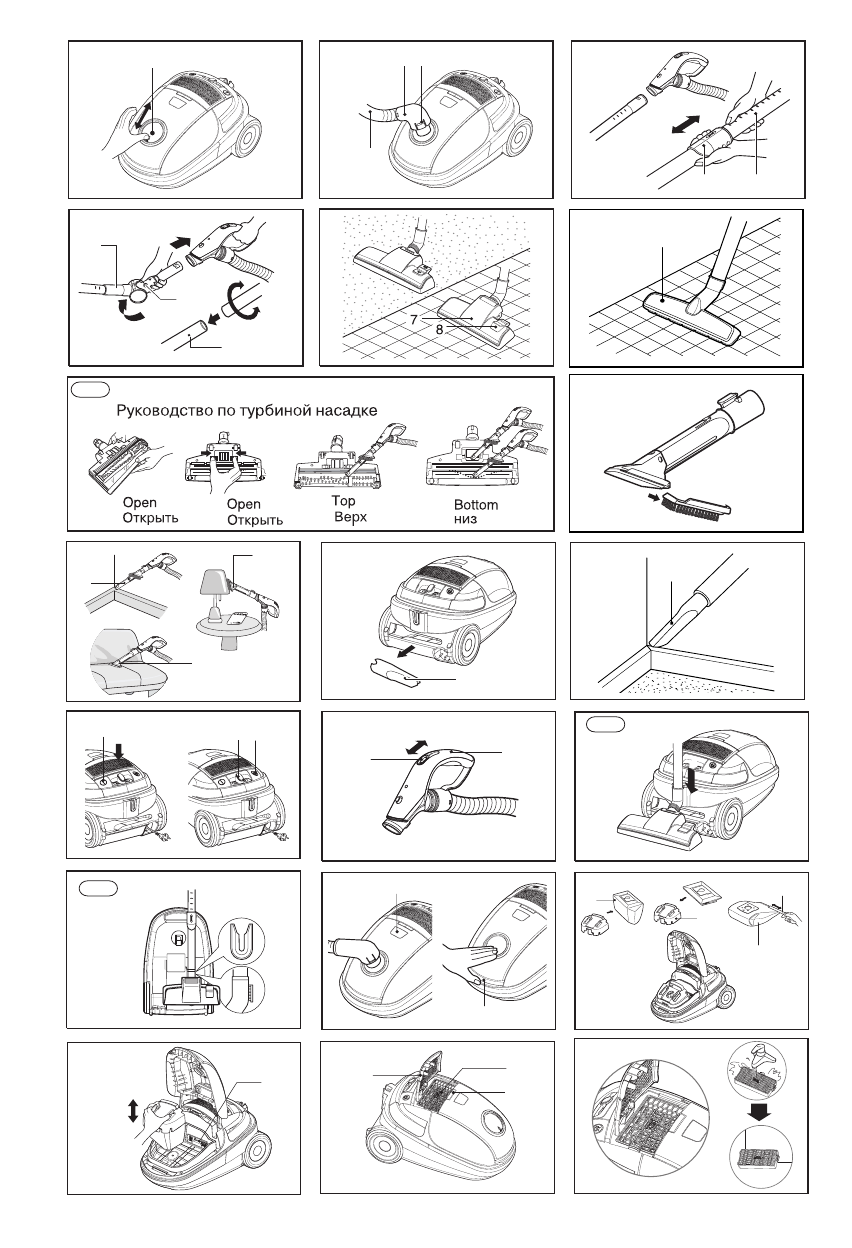 7
8

Руководство по турбиной насадке

Open
Открыть

Open
Открыть

Top
Верх

Bottom
низ