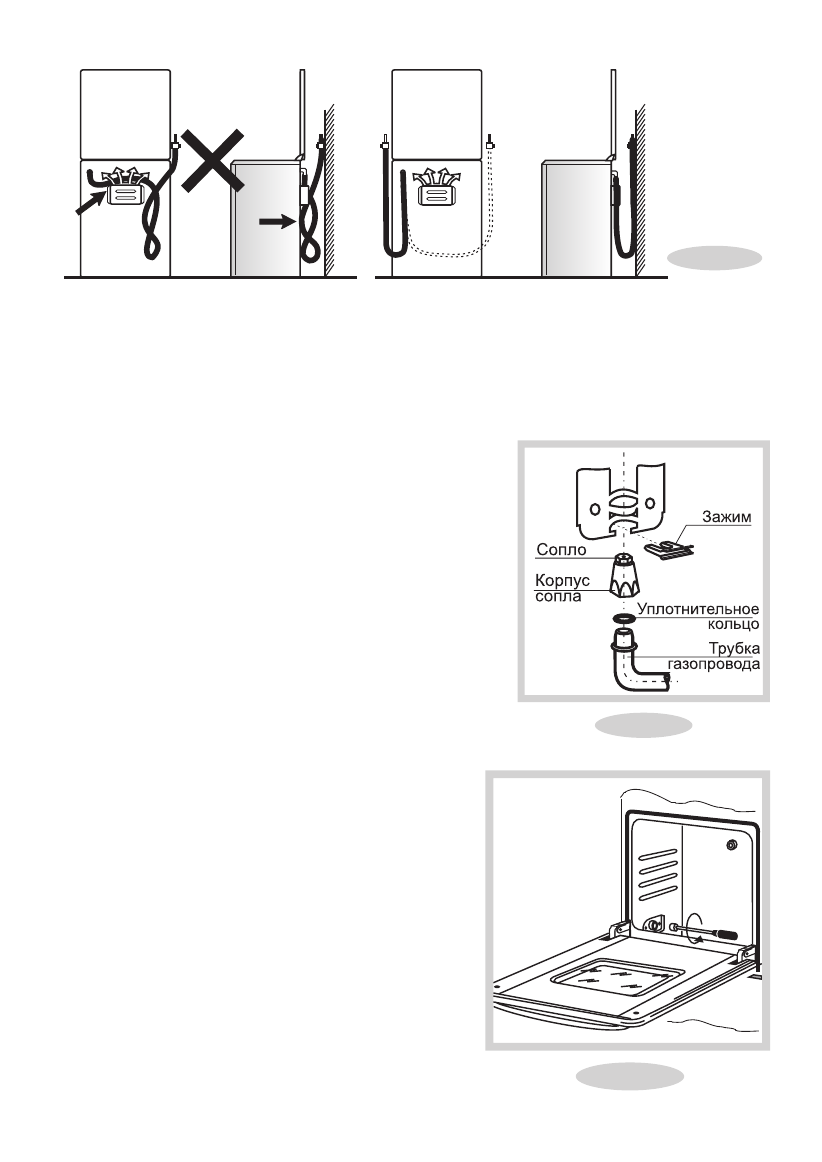 Зажим
Сопло
Корпус сопла
Уплотнительное кольцо
Трубка газопровода