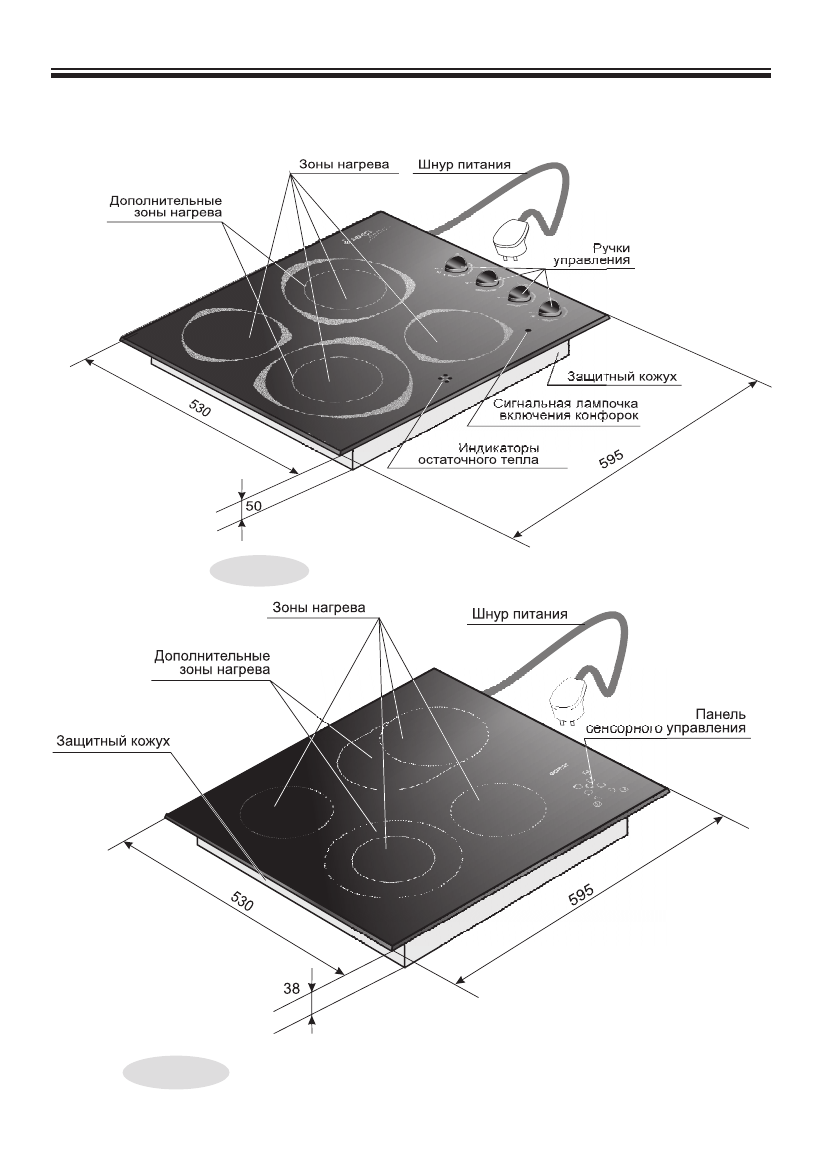 Зоны нагрева

Шнур питания

Дополнительные зоны нагрева

Ручки управления

Защитный кожух

Сигнальная лампочка включения конфорок

Индикаторы остаточного тепла

530

595

50

Зоны нагрева

Шнур питания

Дополнительные зоны нагрева

Панель сенсорного управления

Защитный кожух

530

595

38