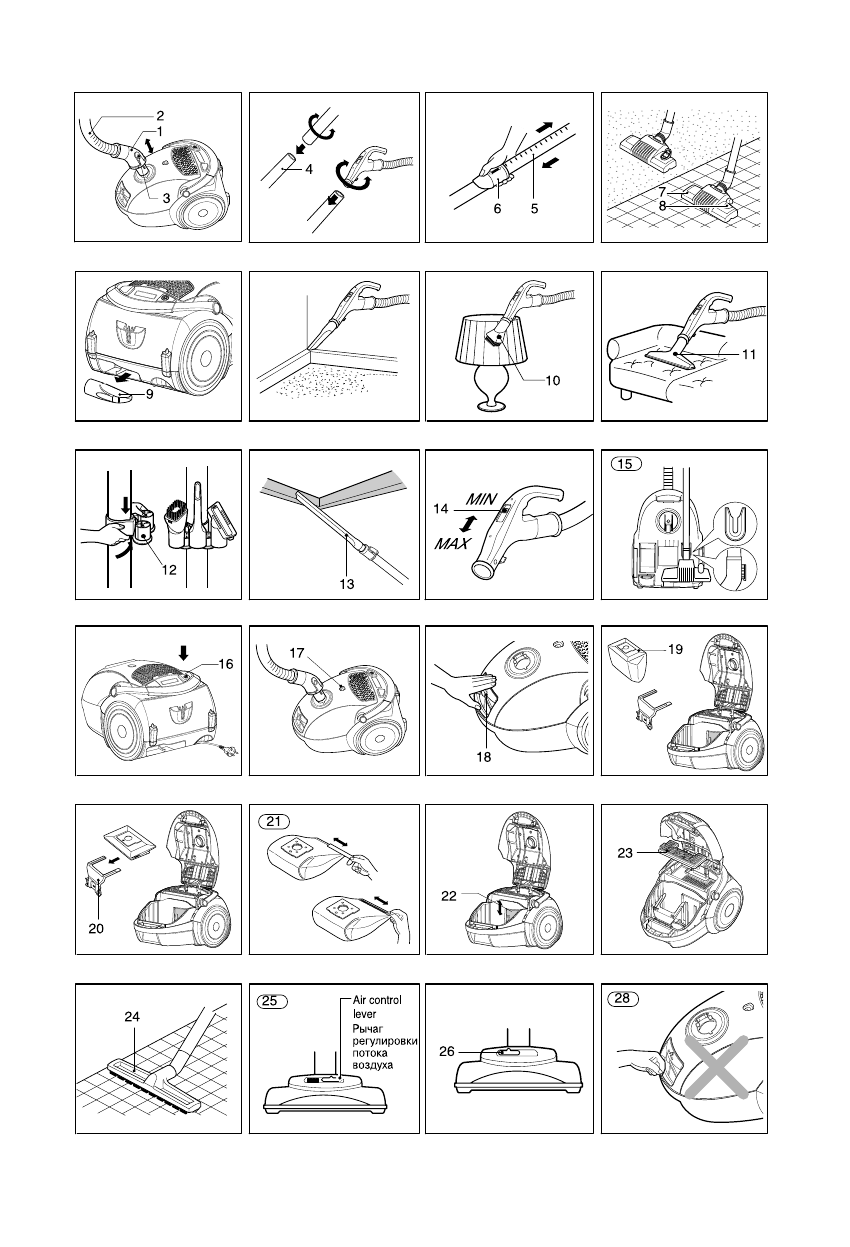 2
1
3

4

6 5

7
8

9

10

11

12

13

14 MIN
MAX

15

16

17

18

19

20

21

22

23

24

25
Air control lever
Рычаг регулировки потока воздуха

26

28