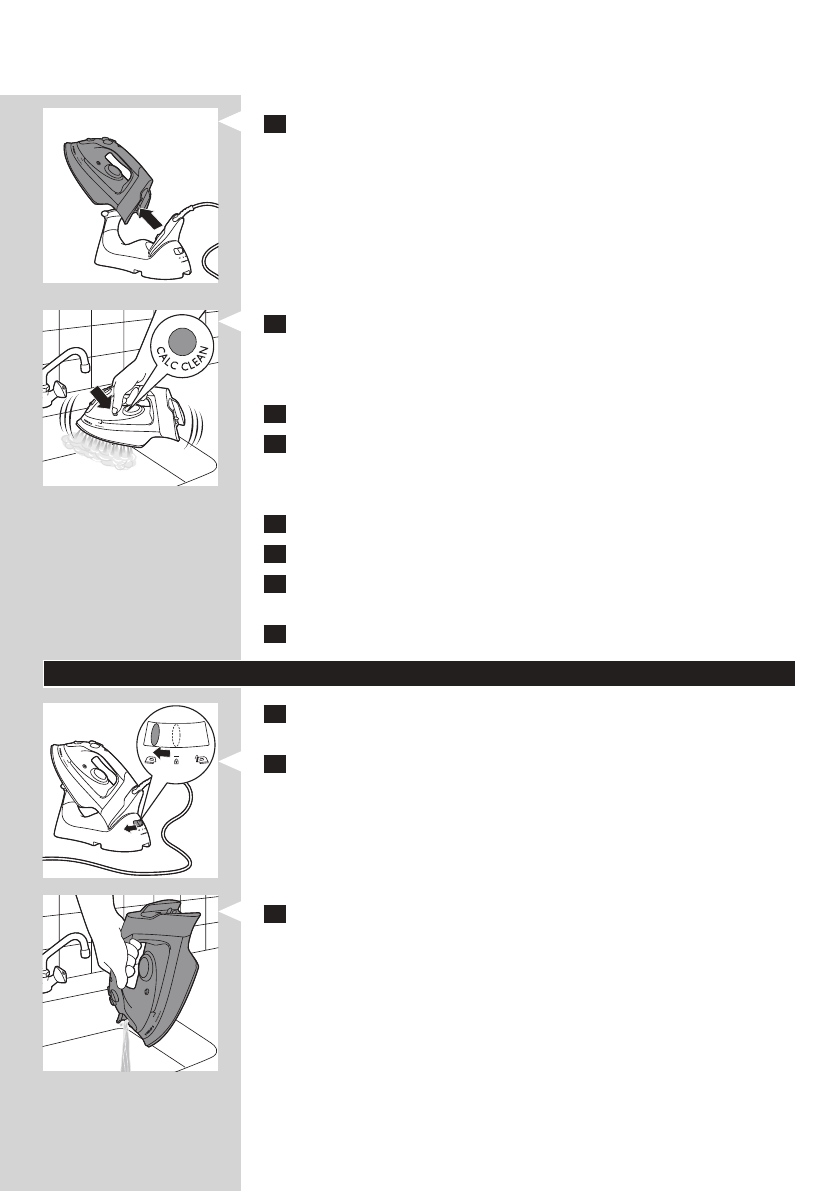 CALC CLEAN