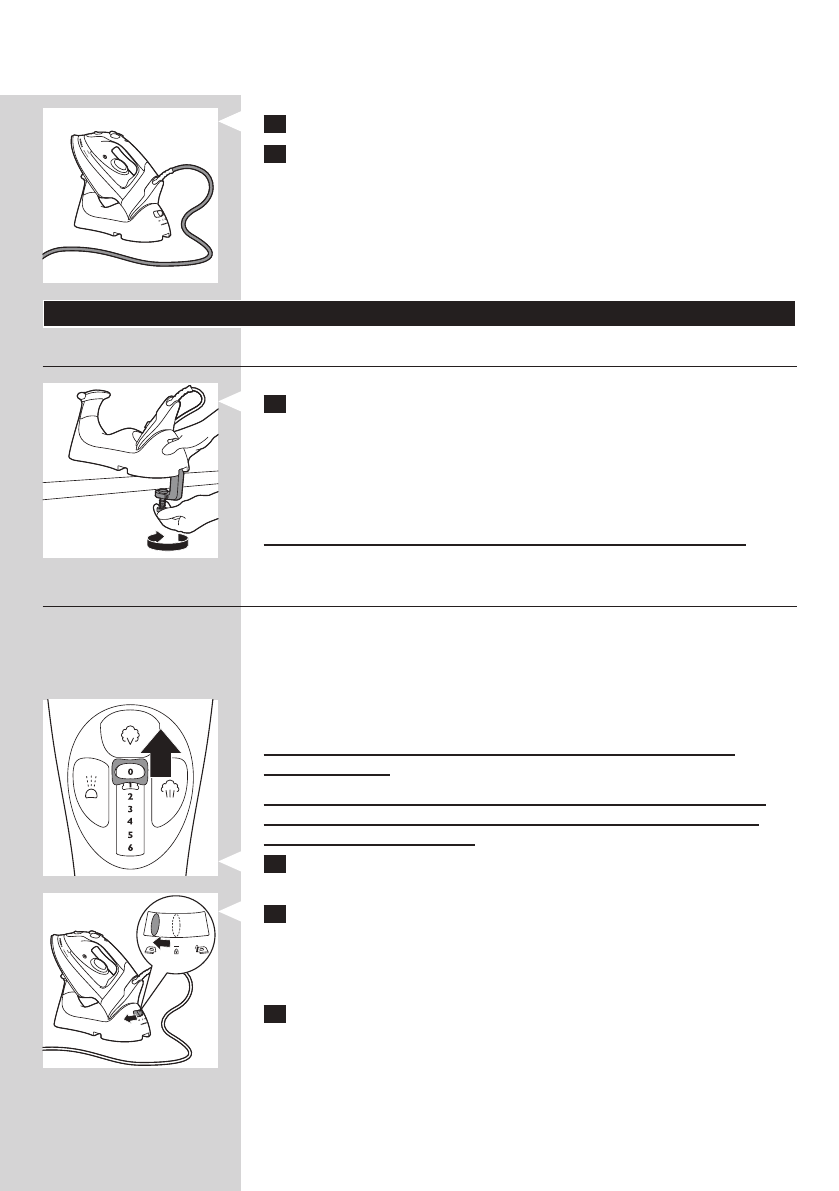 0
2
3
4
5
6