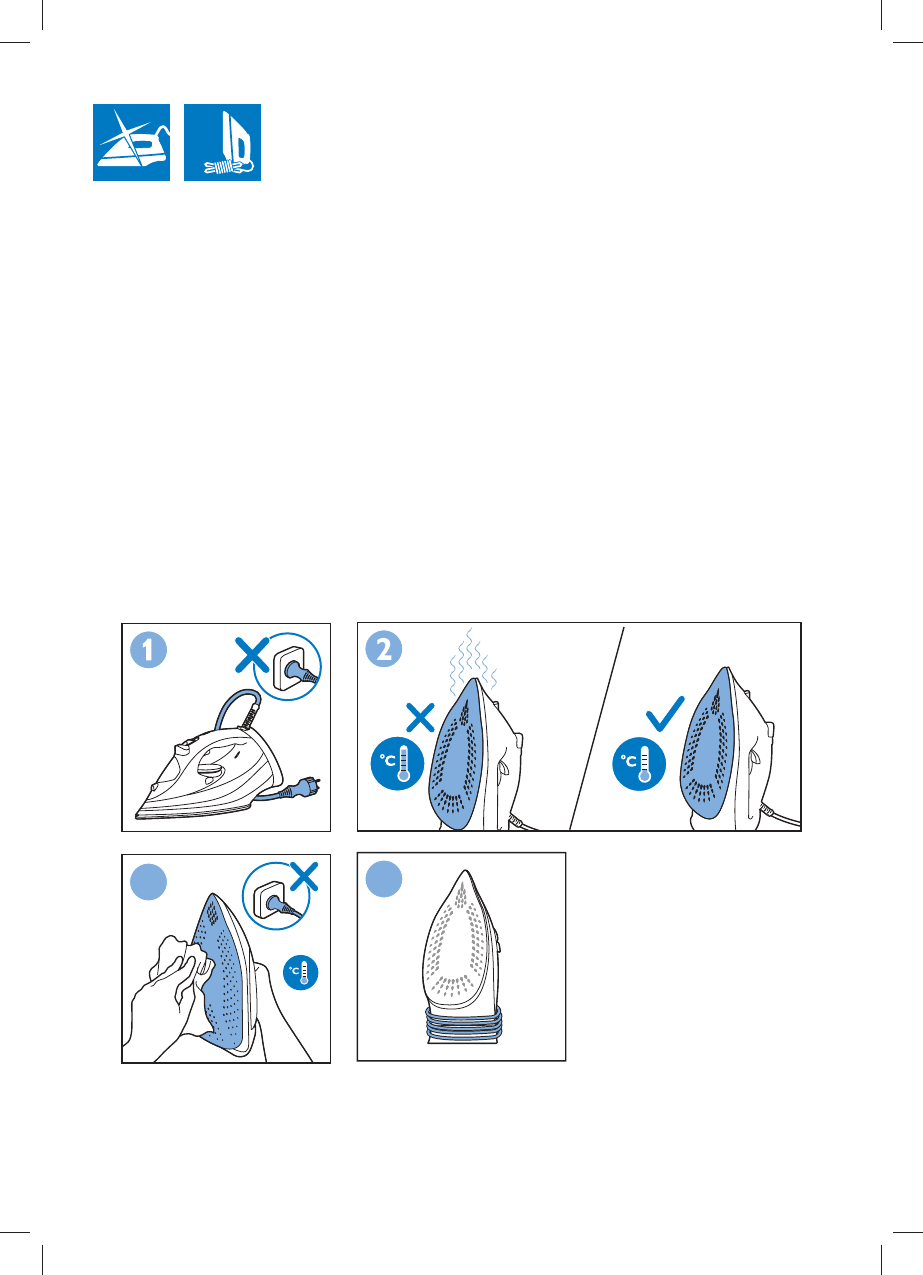 1

2

°C

°C

°C