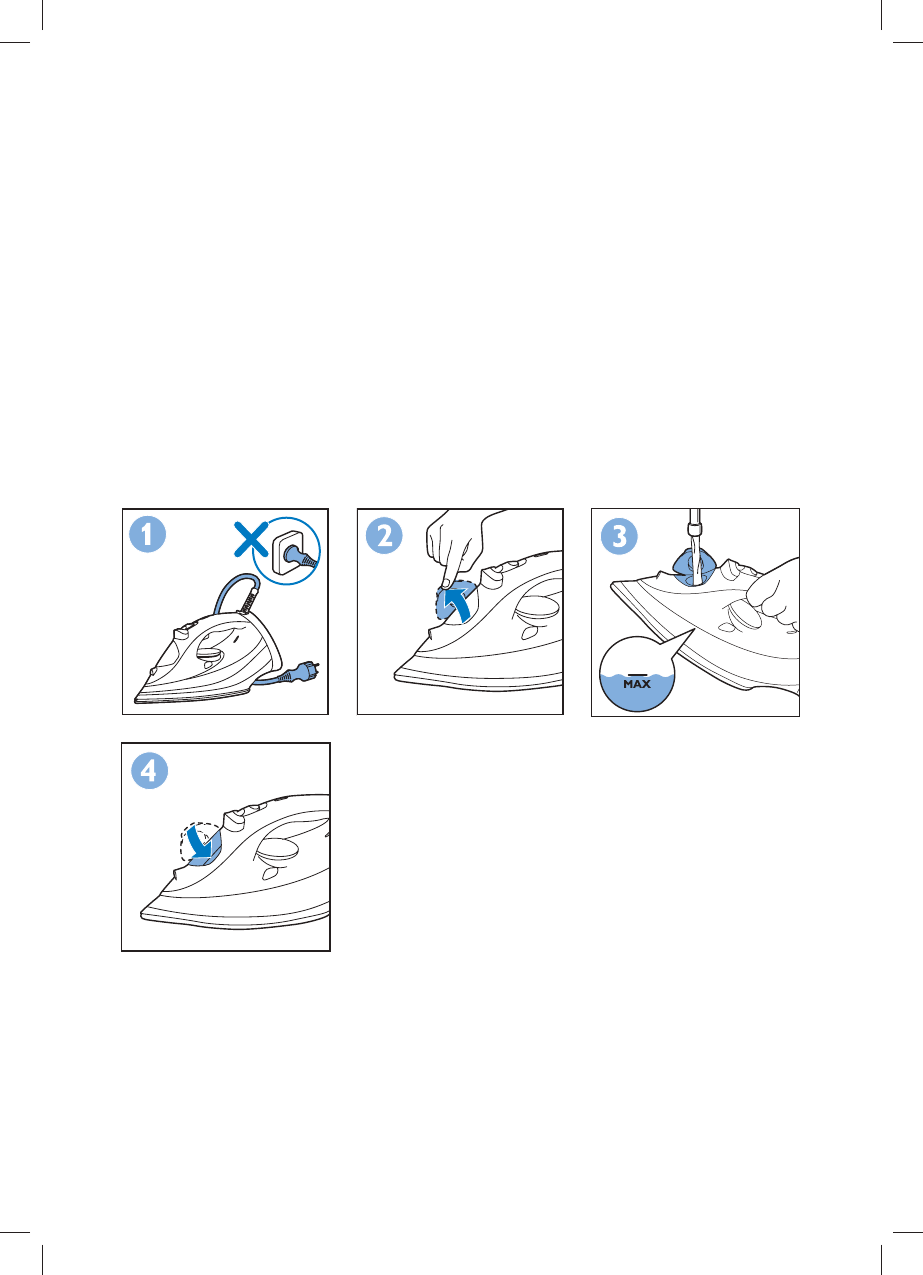 1

2

3

MAX

4