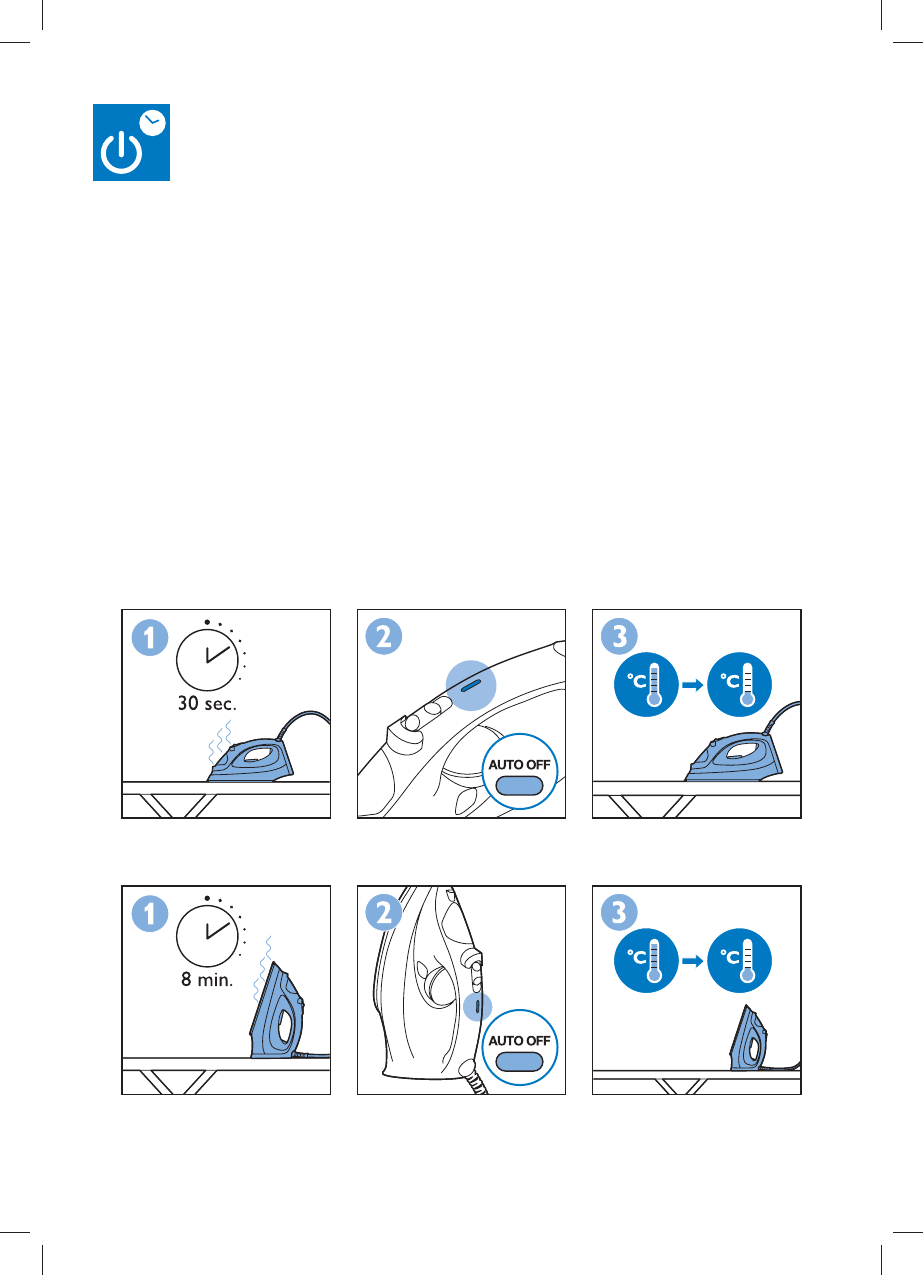 1
30 sec.

2
AUTO OFF

3
°C
°C

1
8 min.

2
AUTO OFF

3
°C
°C