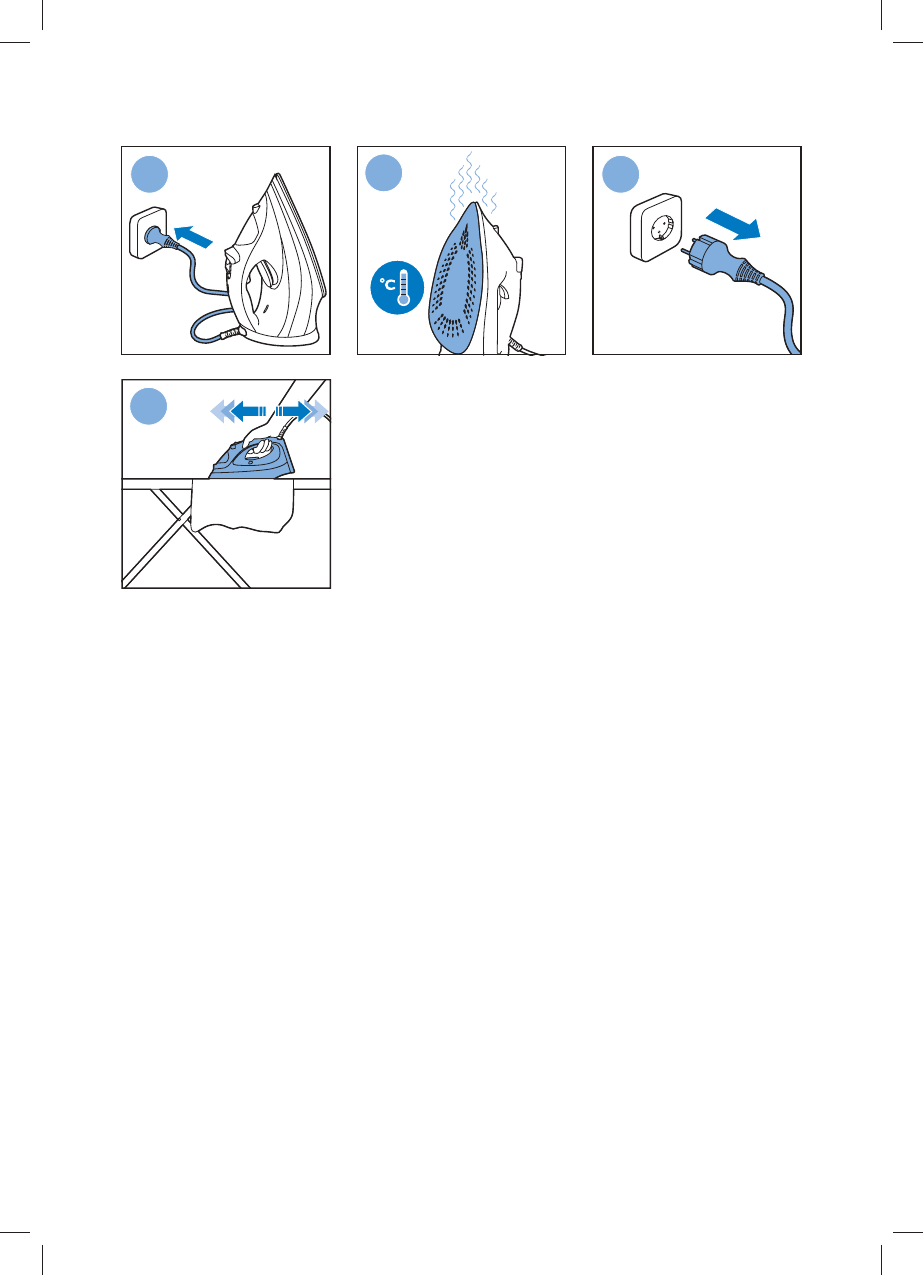 °C