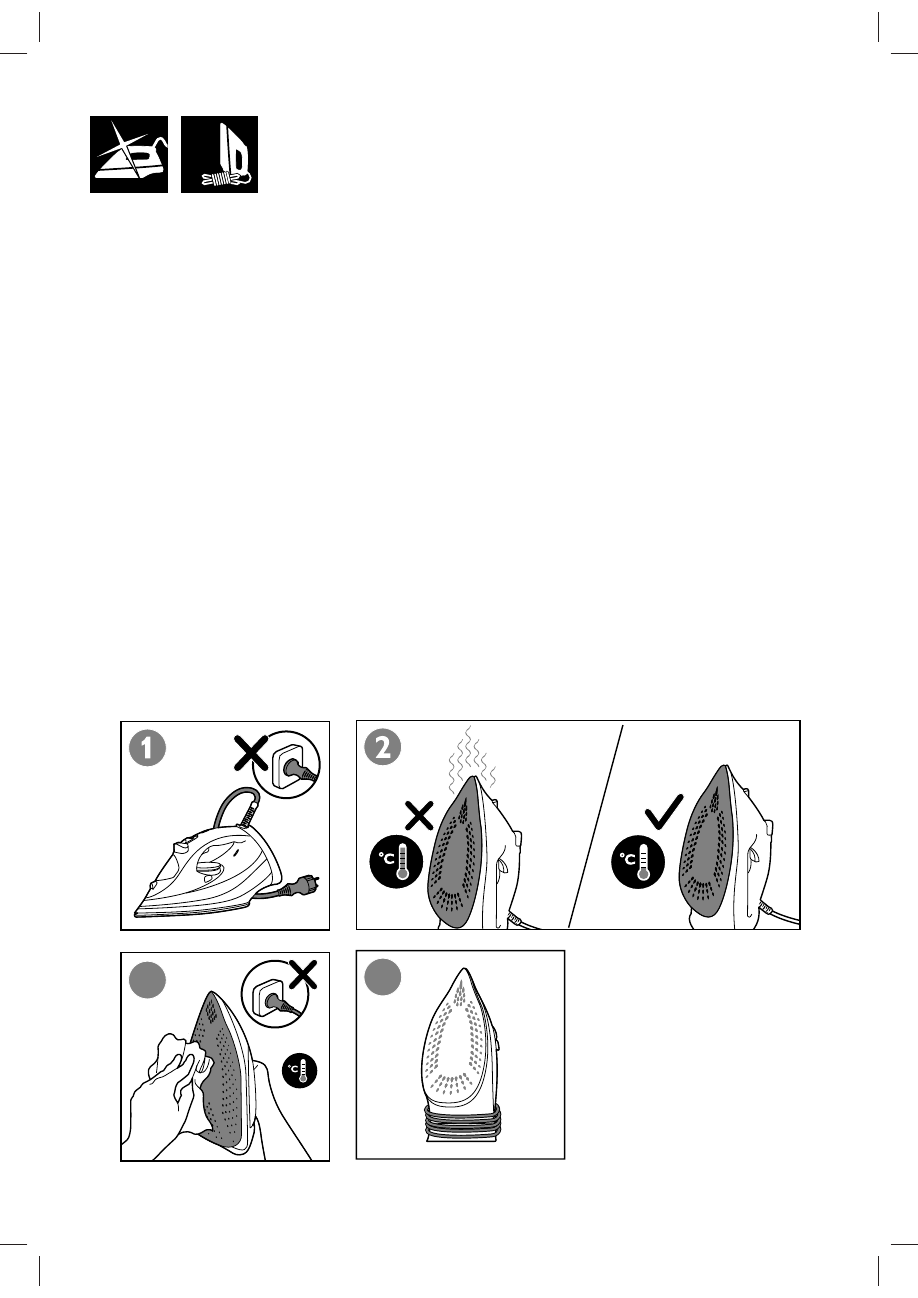 1

2

°C

°C

°C