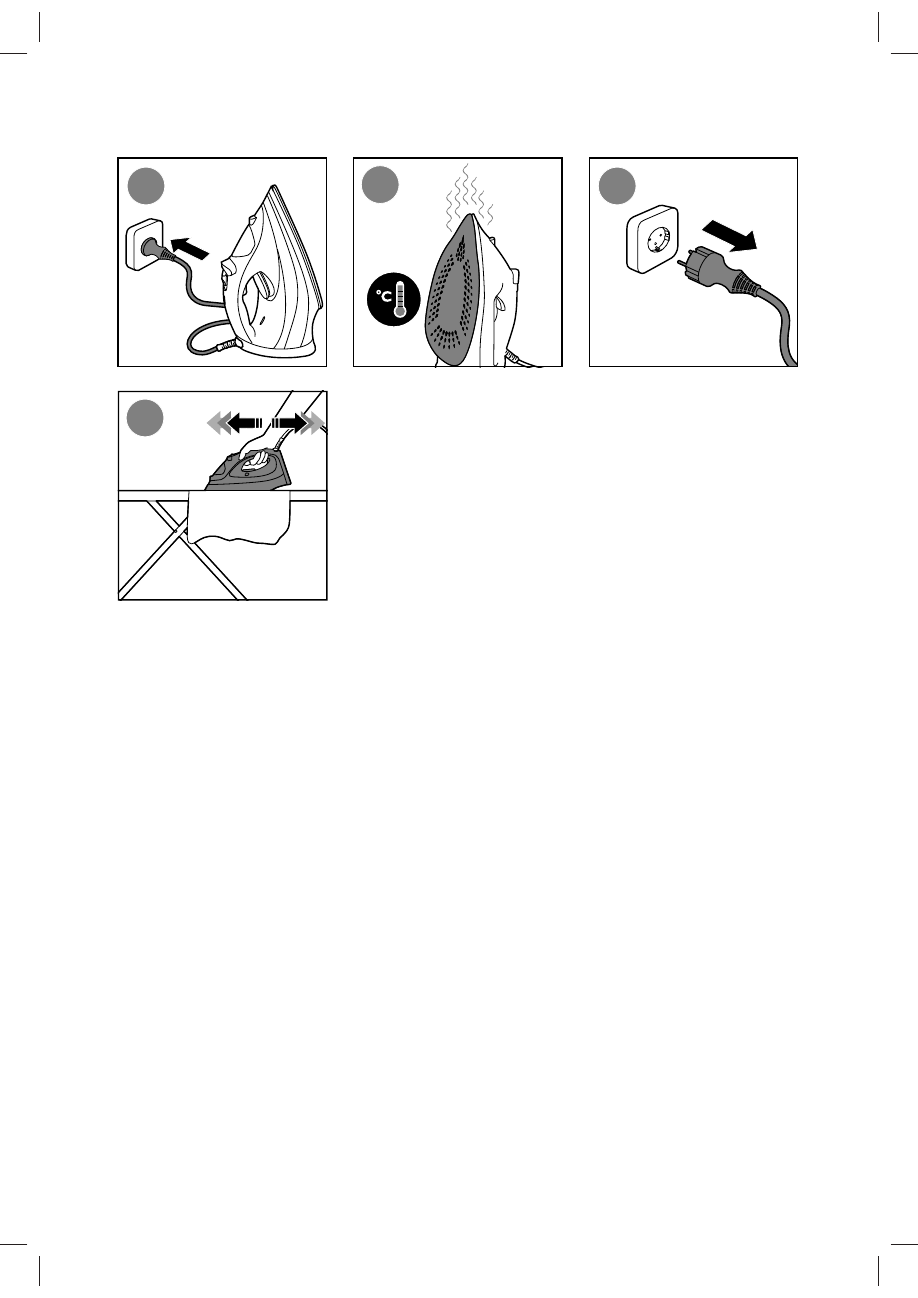 °C