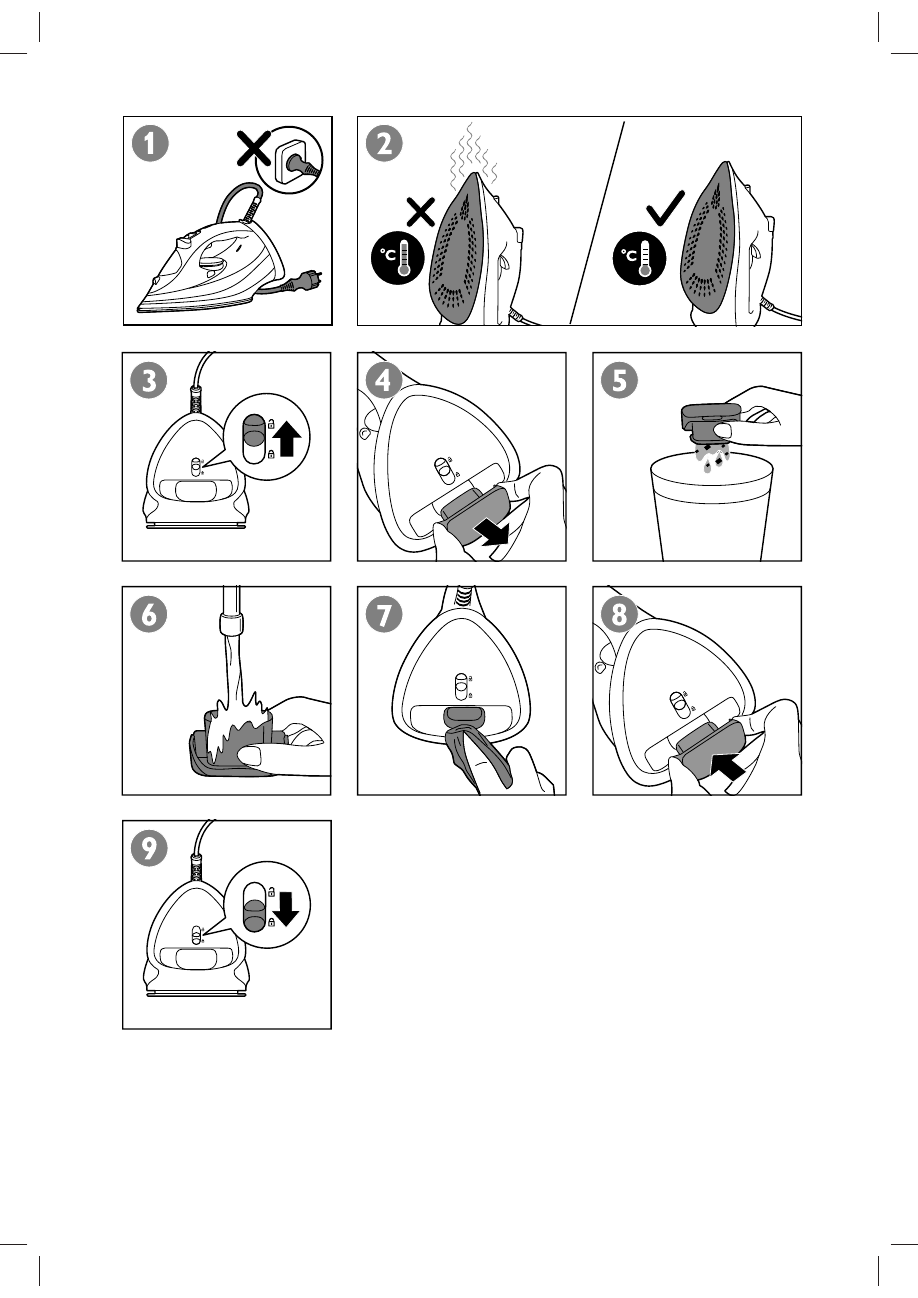 1
2
°C
°C
3
4
5
6
7
8
9