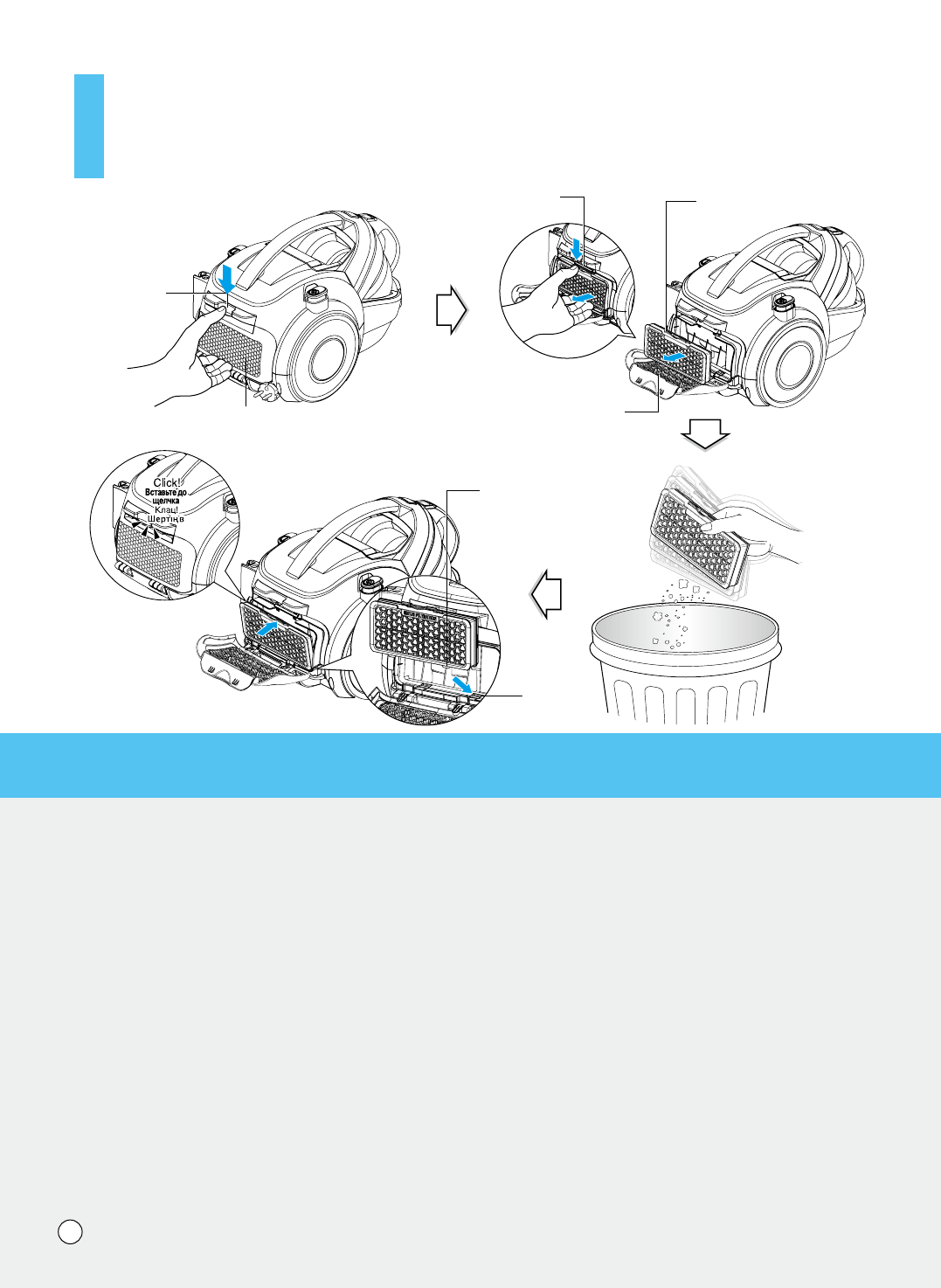 Click!
Вставьте до щелчка
Клац!
Шертіңв