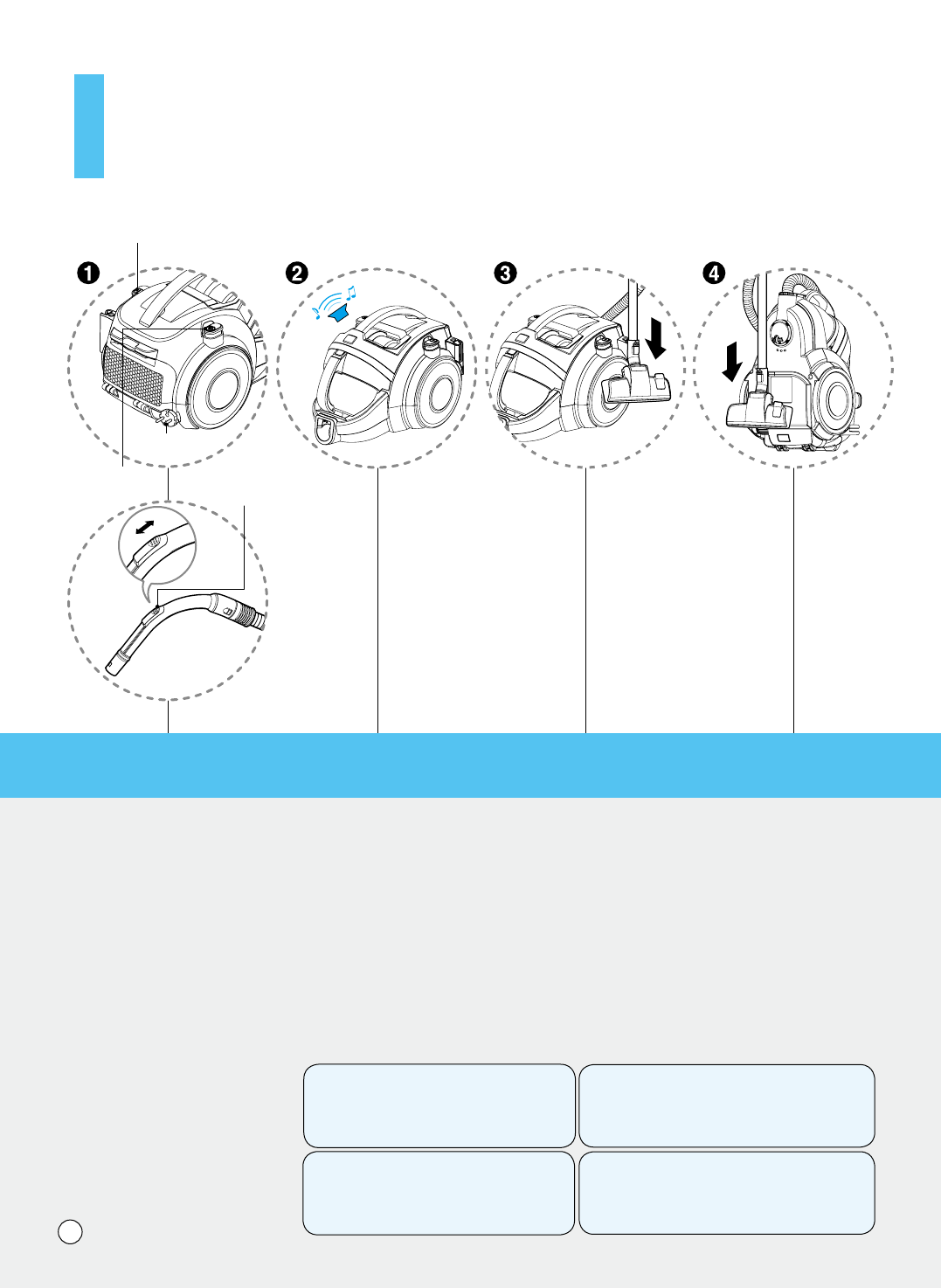 ❶

❷

❸

❹