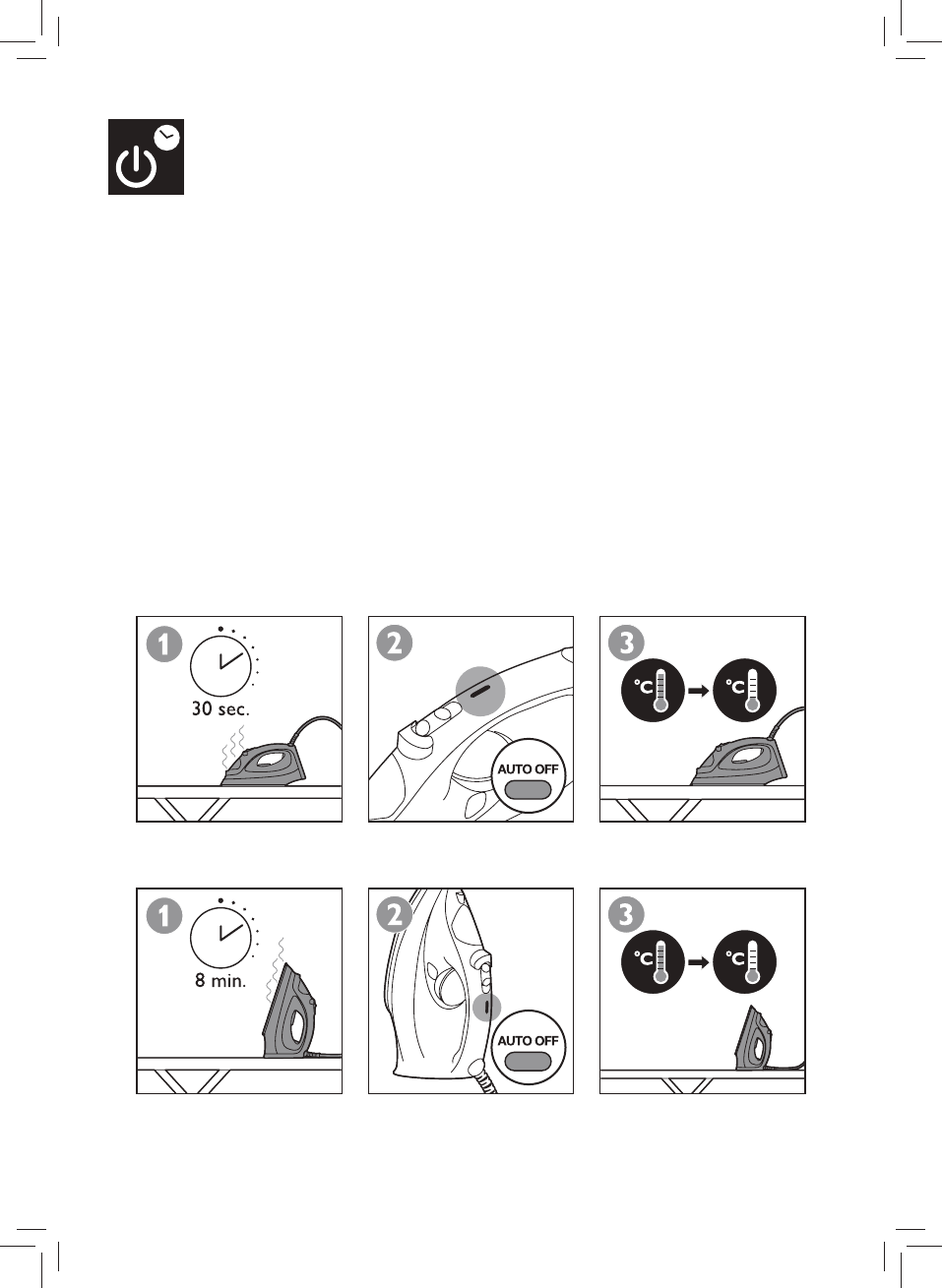 1
30 sec.

2
AUTO OFF

3
°C
°C

1
8 min.

2
AUTO OFF

3
°C
°C